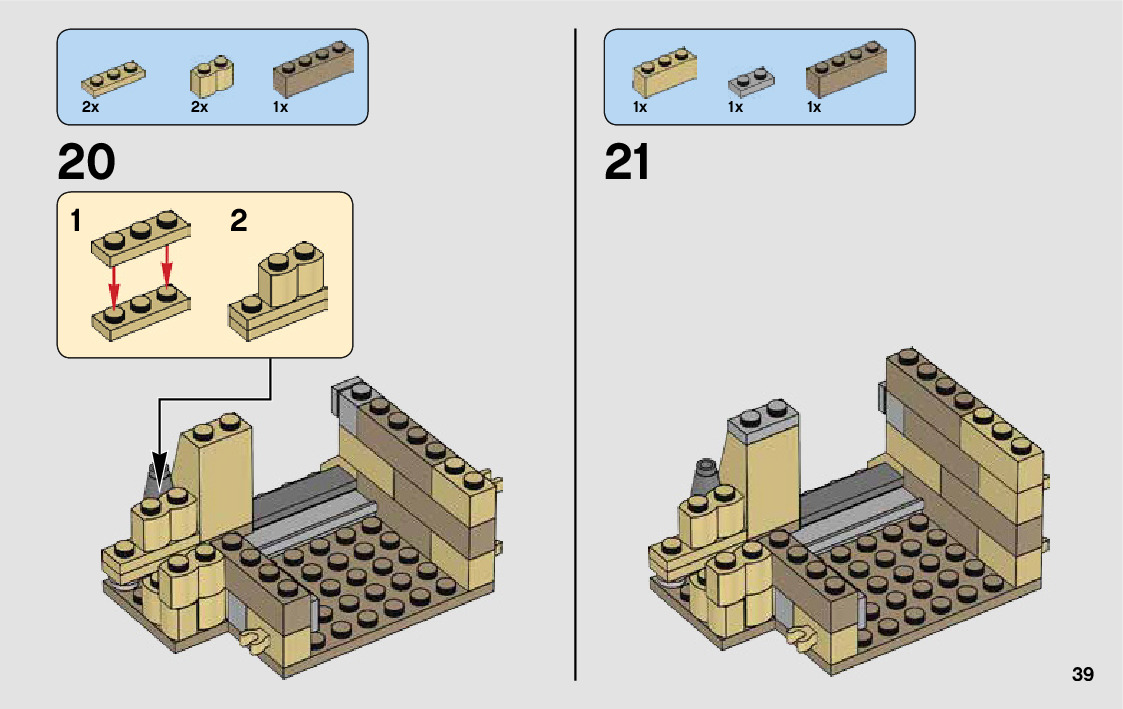 2x 2x 1x

20

1 2

1x 1x 1x

21

39