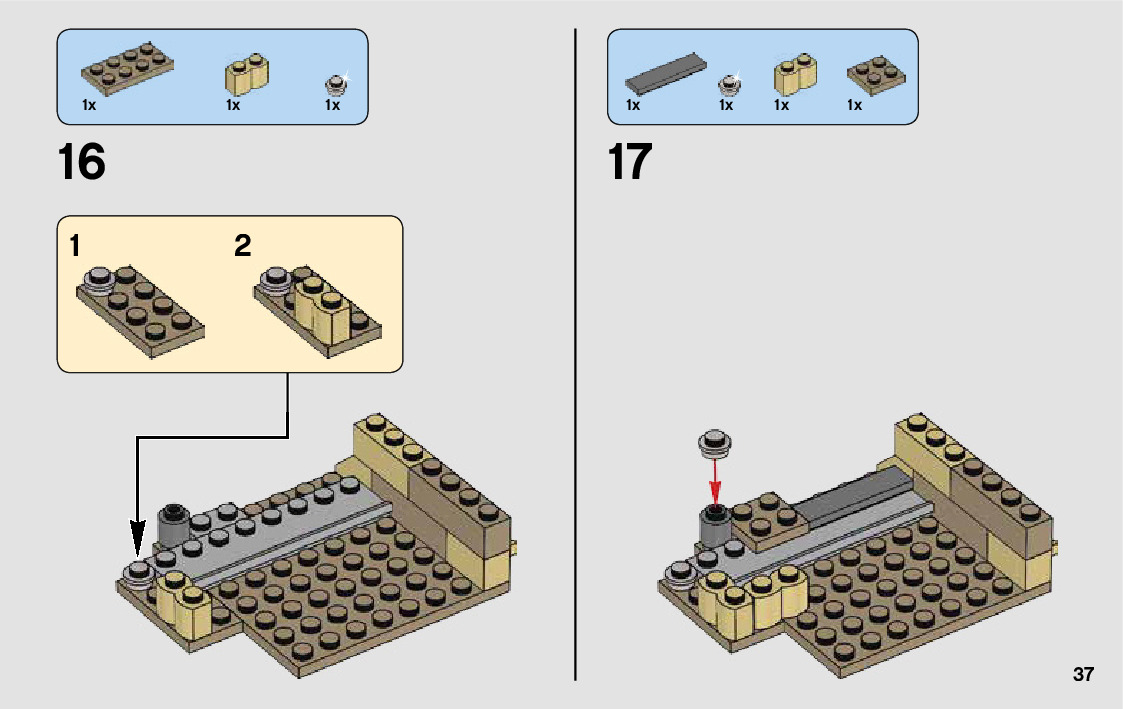 1x 1x 1x

16

1

2

1x 1x 1x 1x

17

37