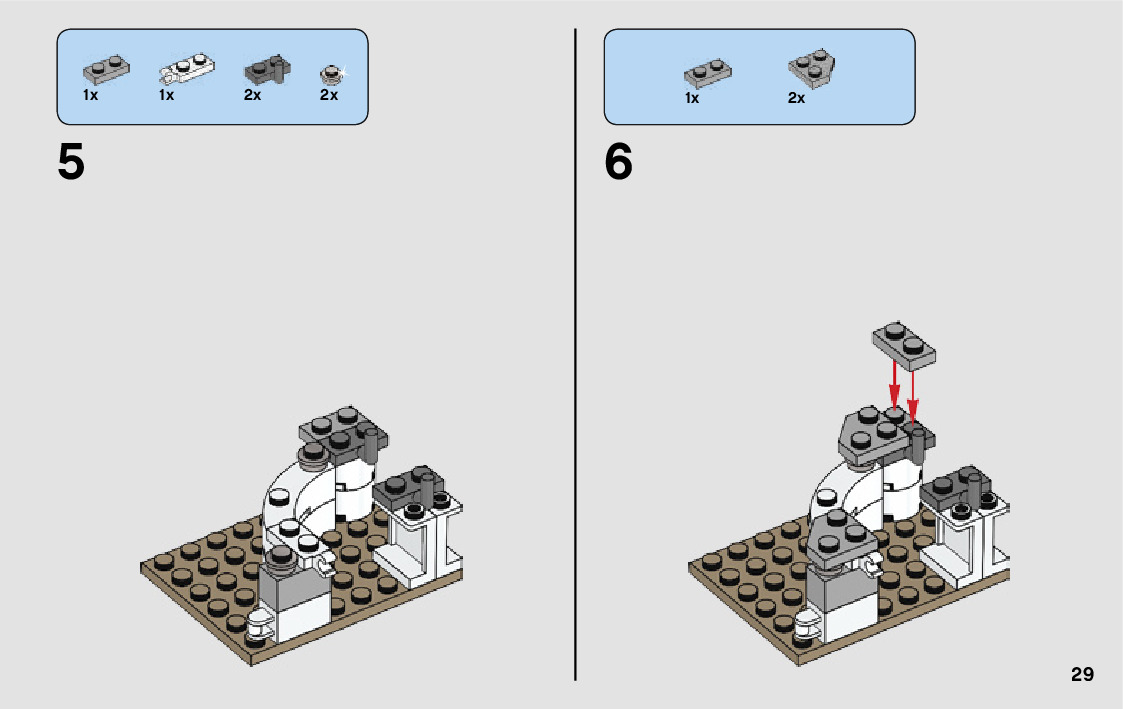 1x 1x 2x 2x

5

1x 2x

6

29