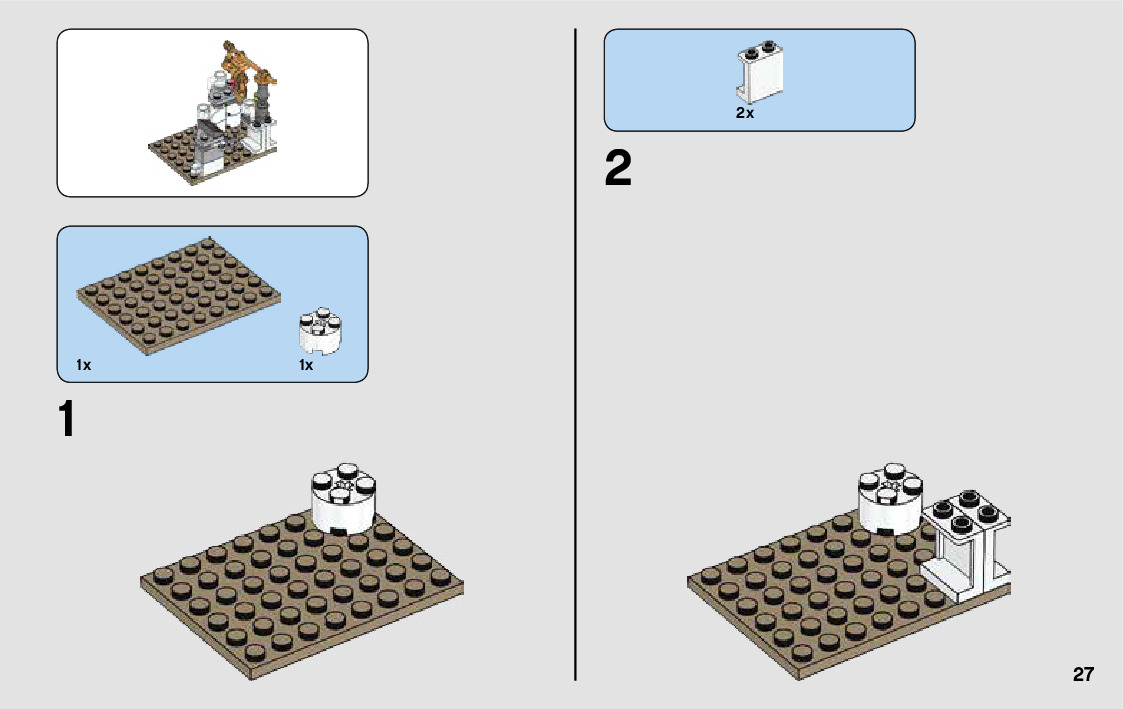 1x

1x

1

2x

2

27