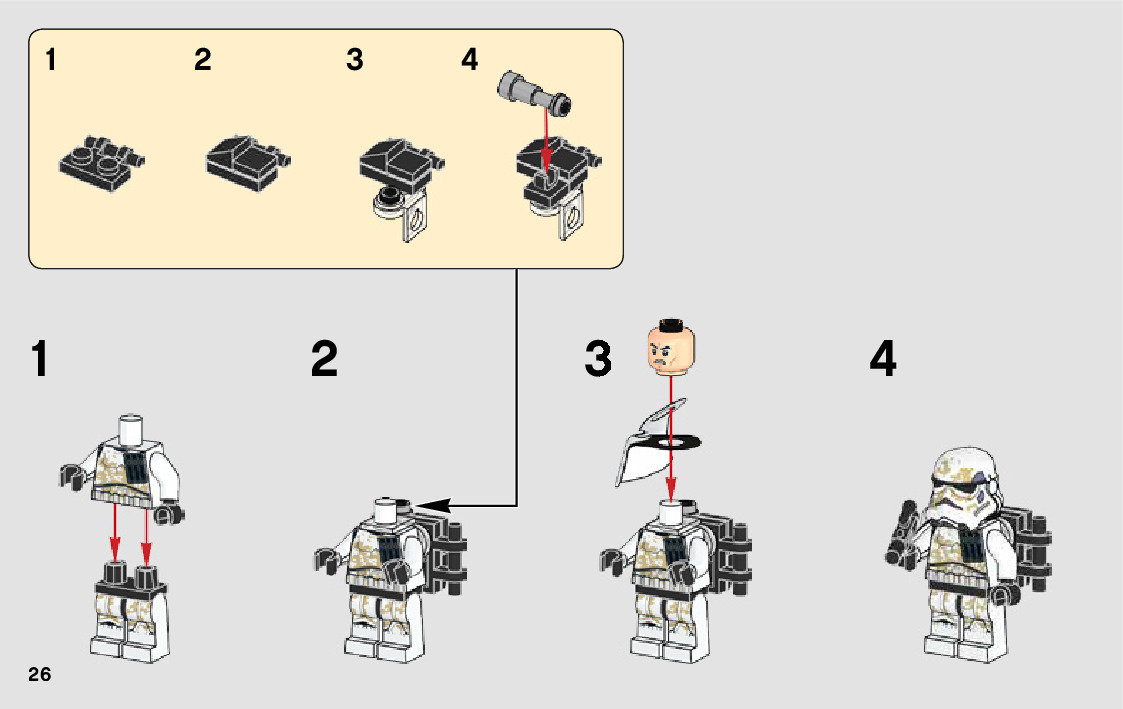 1 2 3 4

1

2

3

4

26