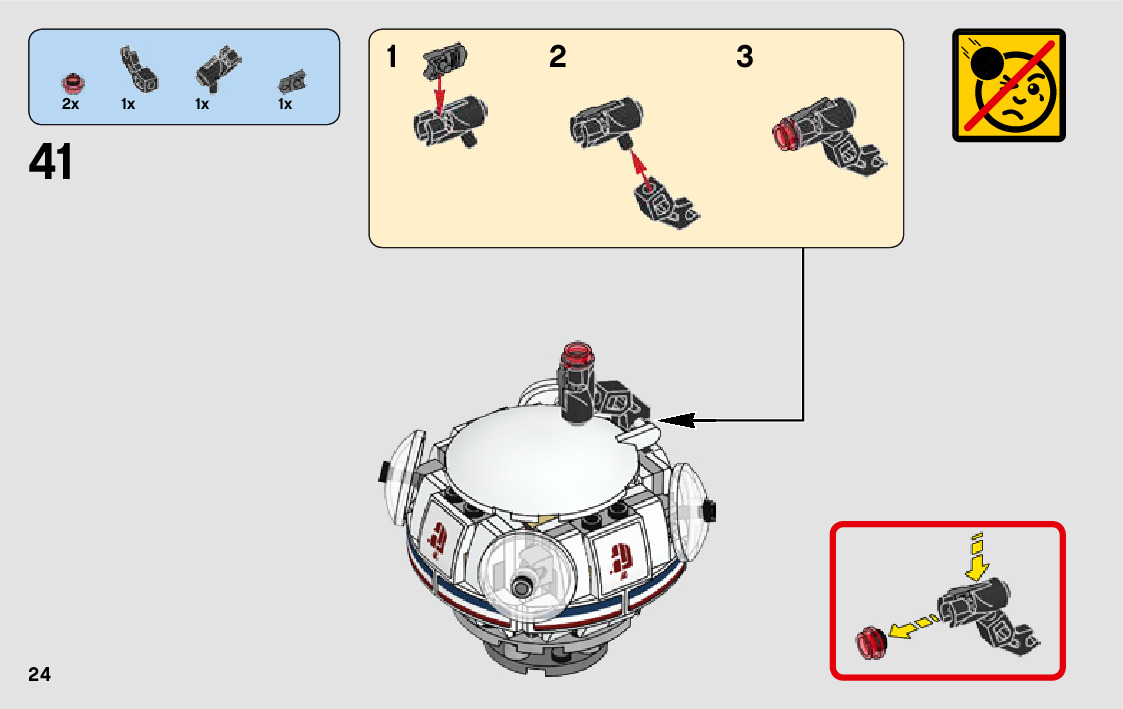 2x 1x 1x 1x

41

1 2 3

24