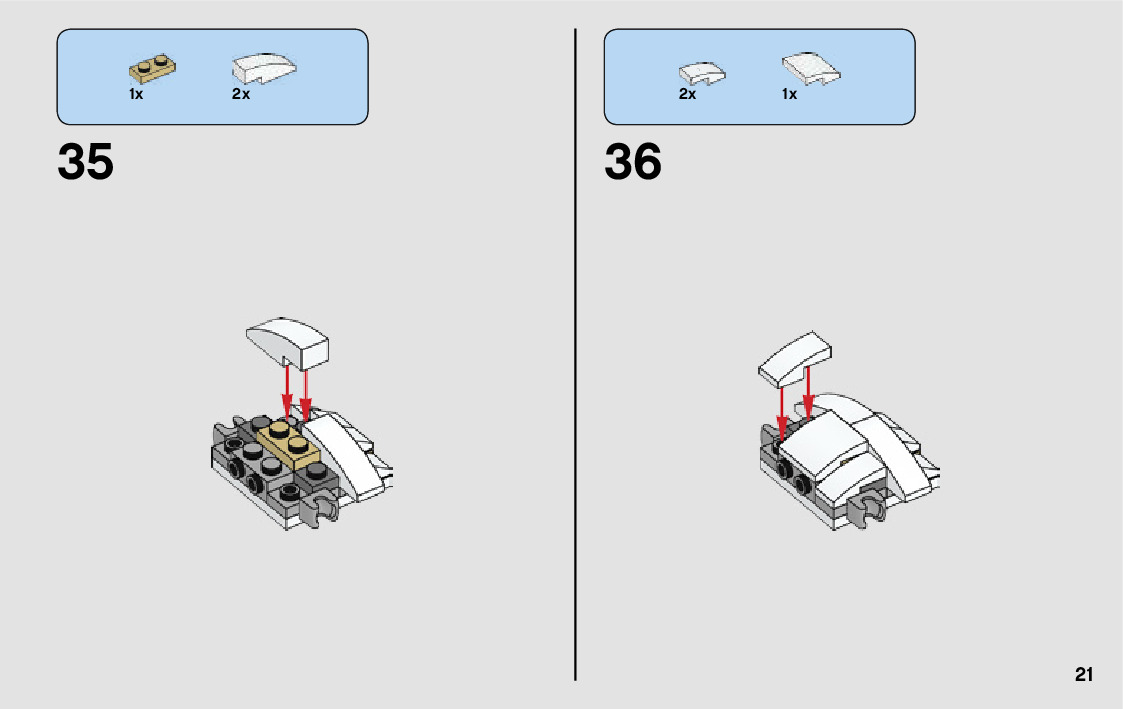 1x 2x

35

2x 1x

36

21