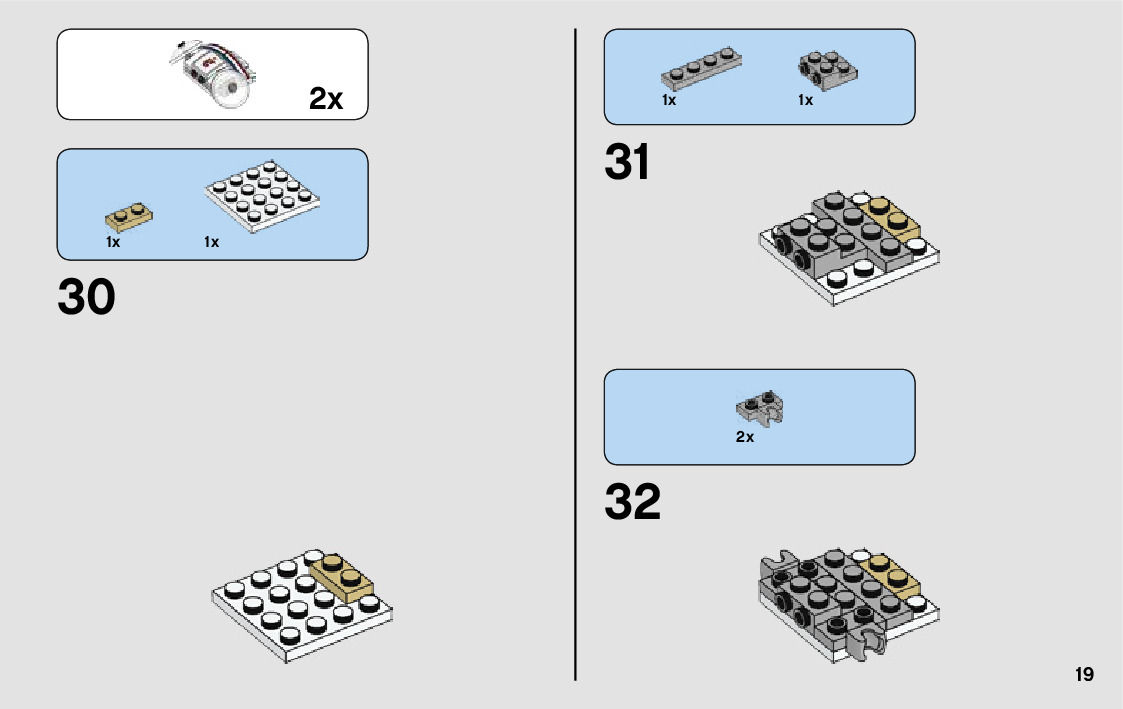 2x

1x 1x

30

1x 1x

31

2x

32

19