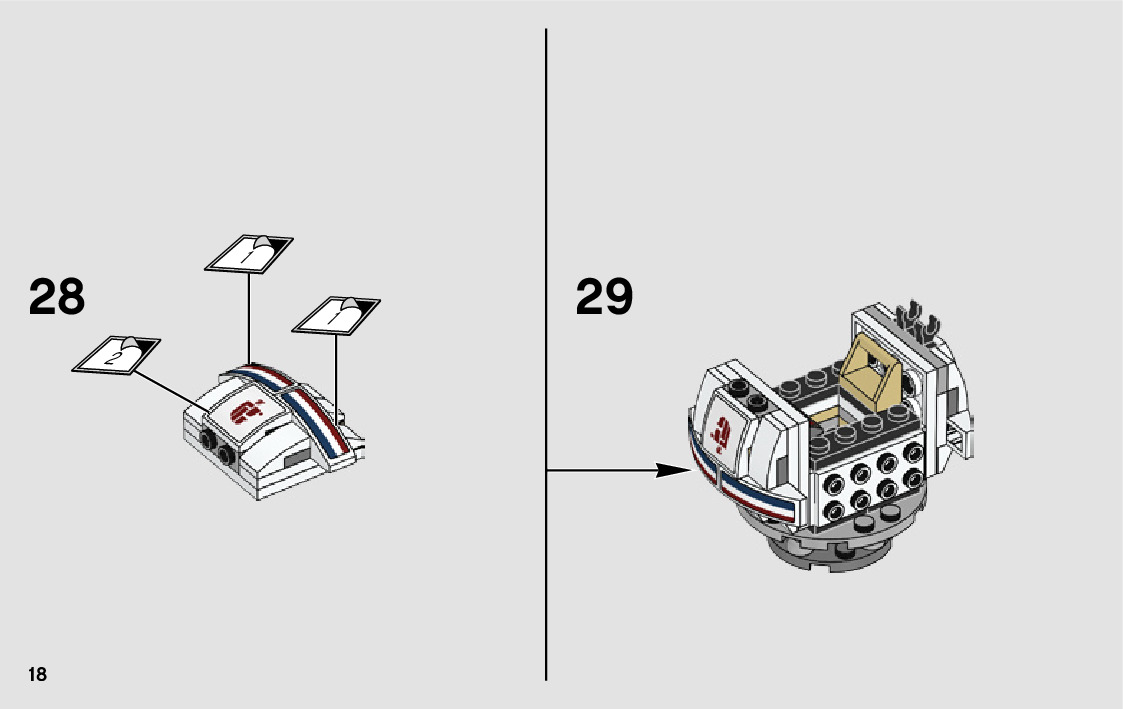 28

1

1

2

29

18