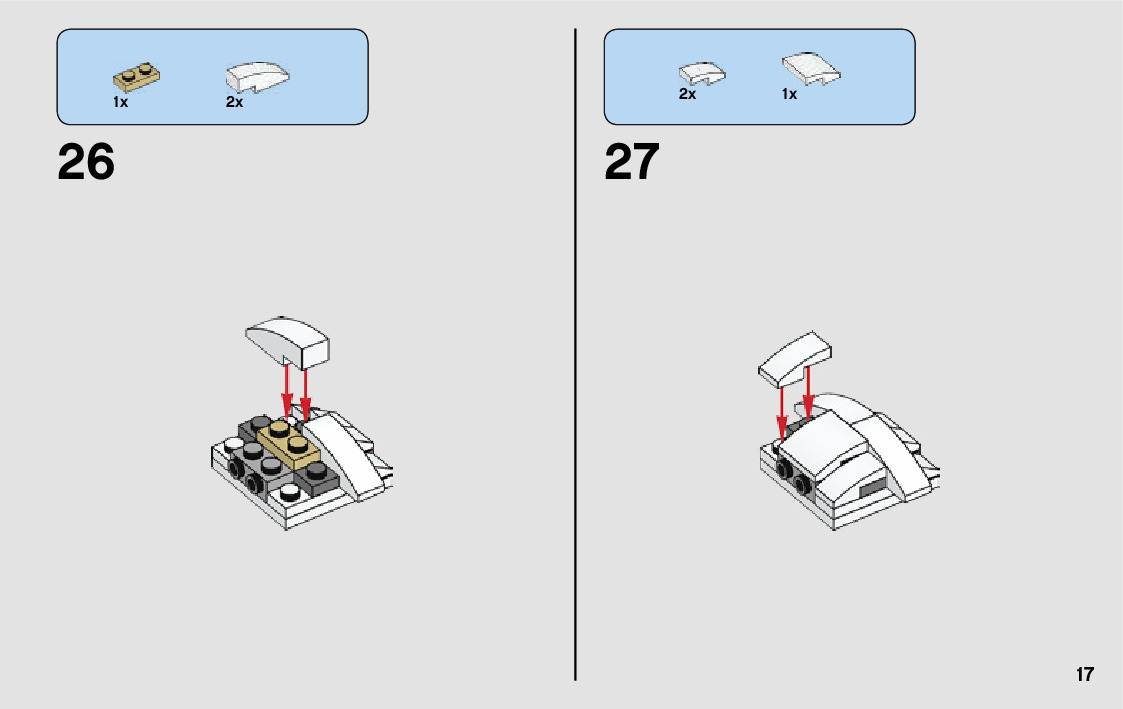 1x 2x

26

2x 1x

27

17