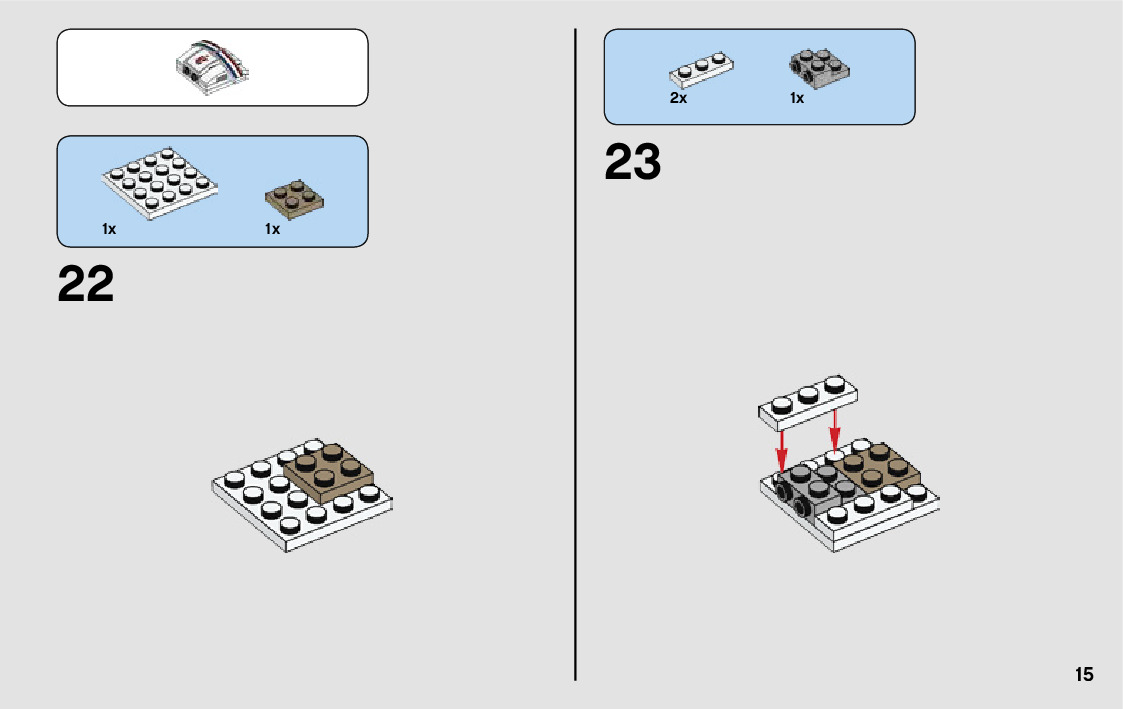 1x

1x

22

2x

1x

23

15