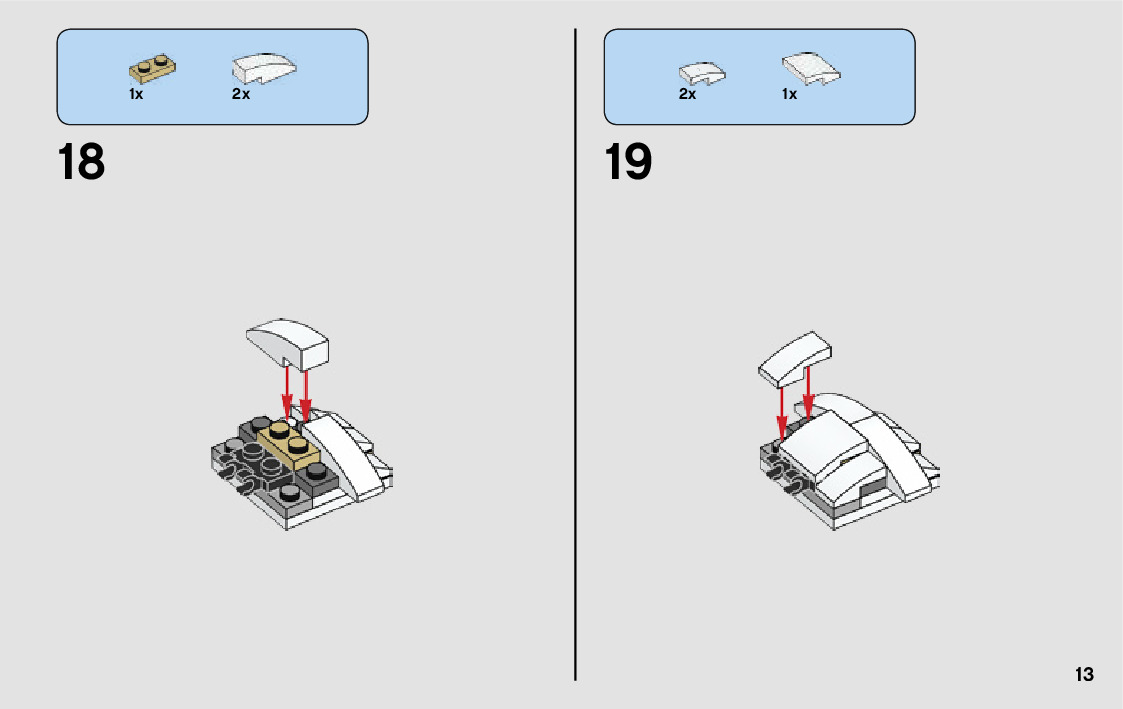 1x 2x

18

2x 1x

19

13