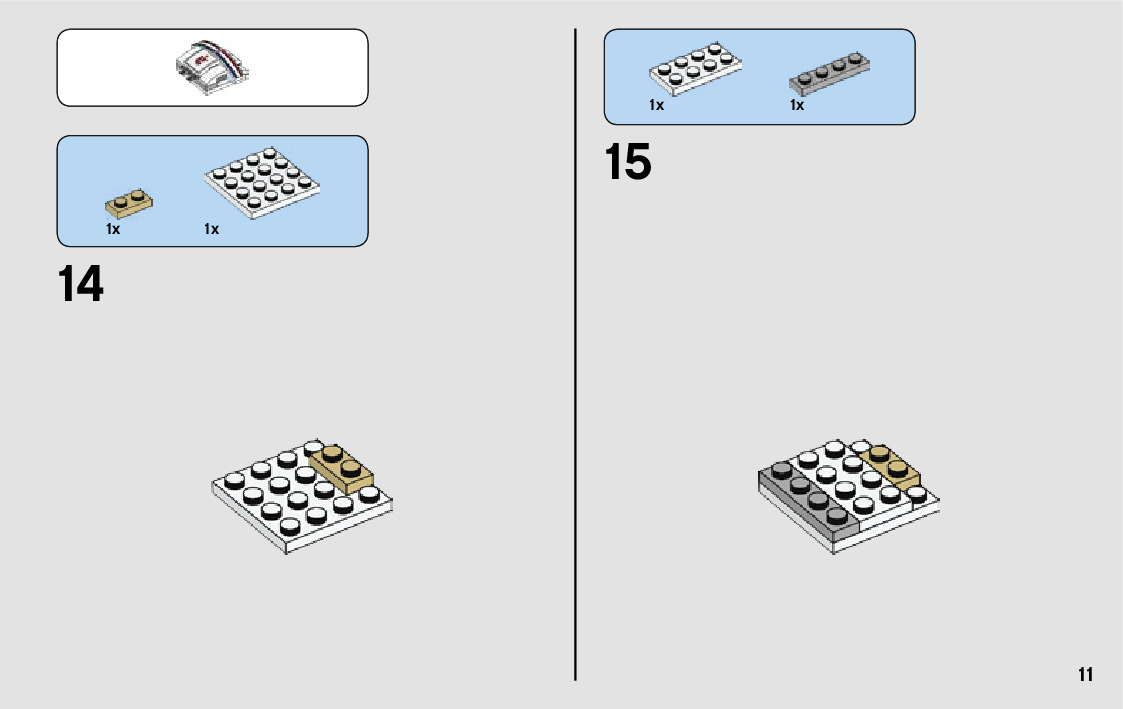 1x
1x

14

1x
1x

15

11