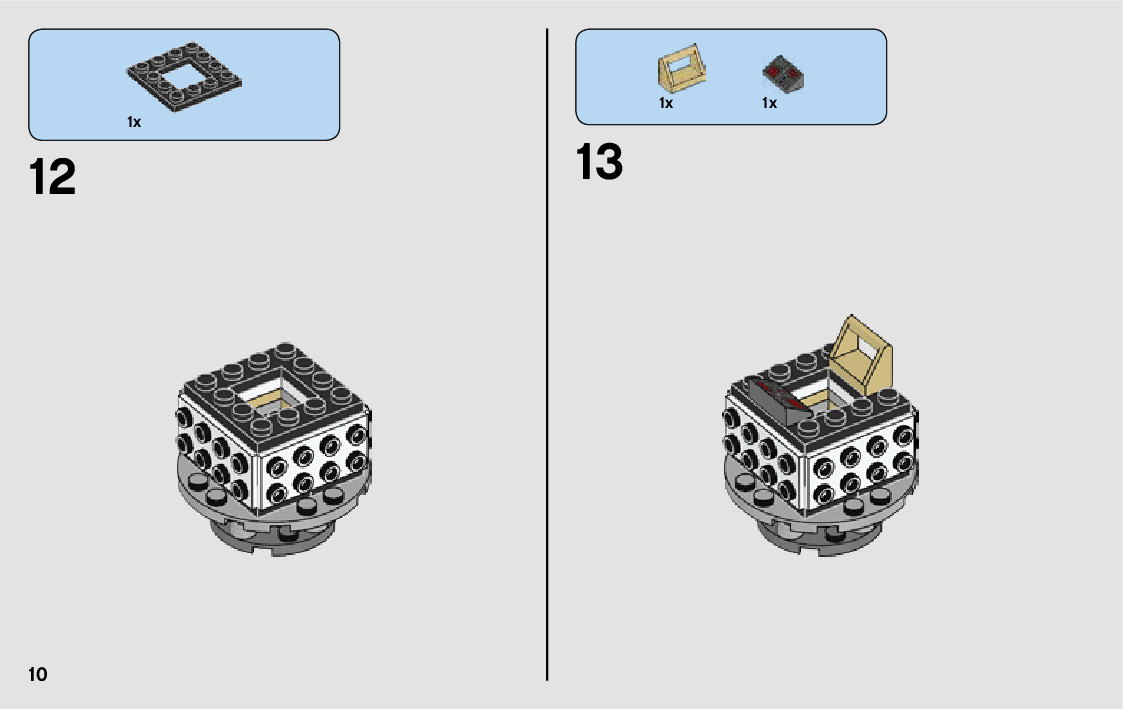 1x

12

1x 1x

13

10