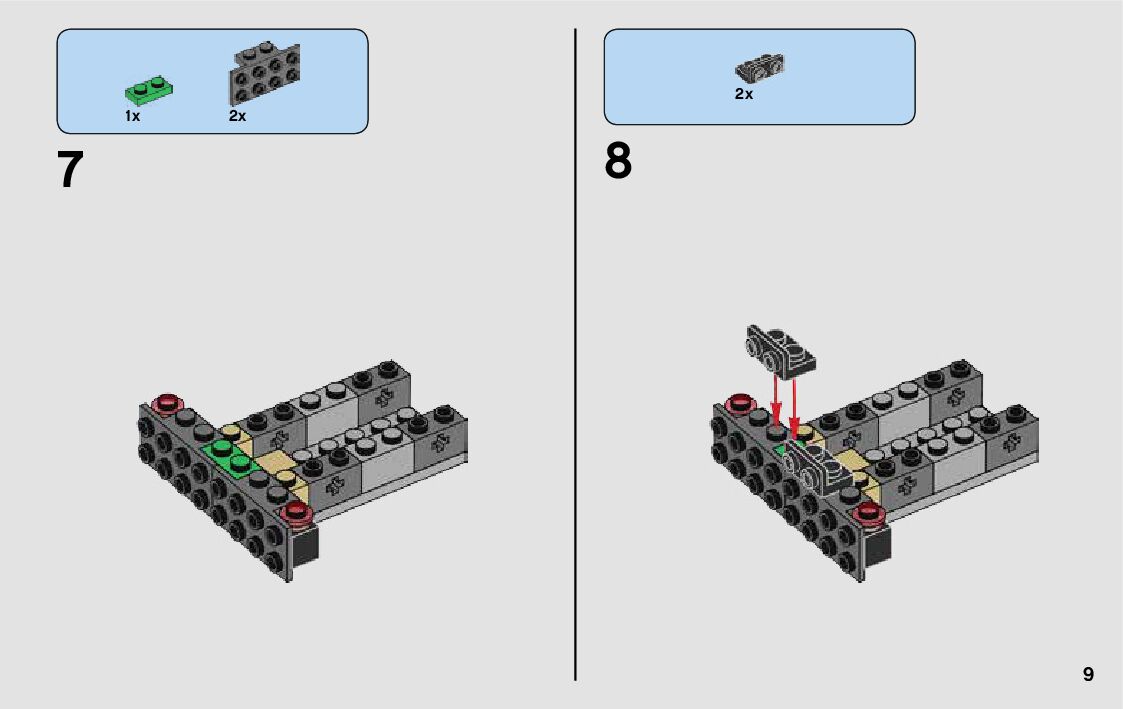 1x
2x

7

2x

8

9