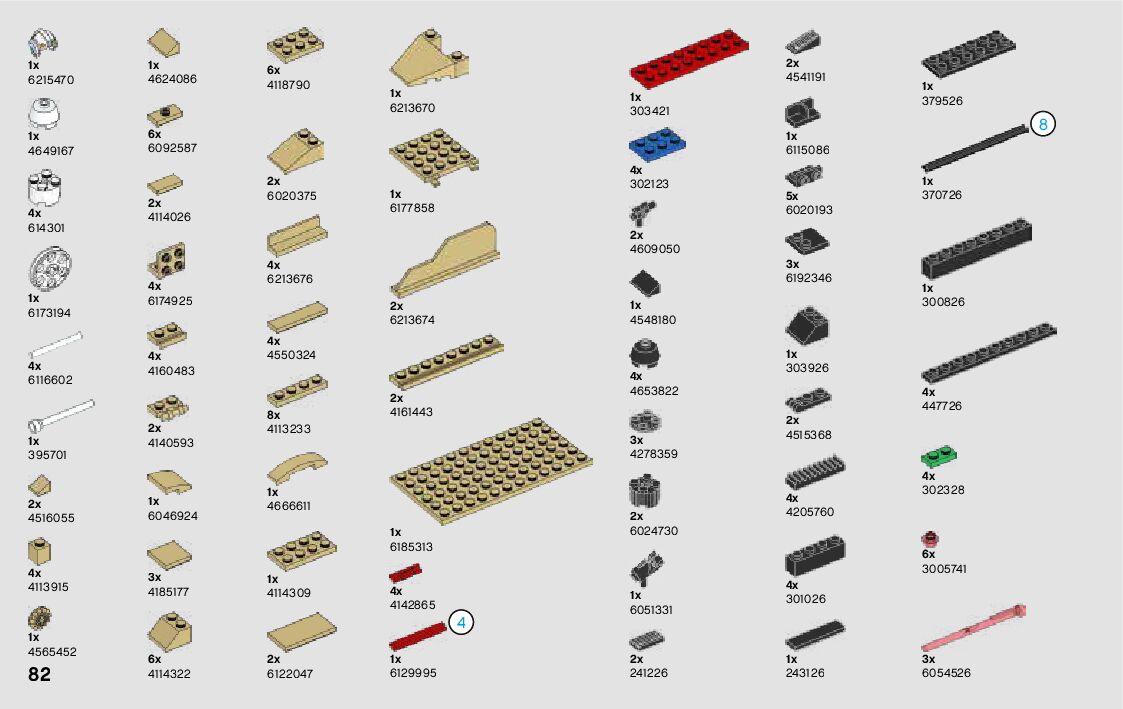 1x
6215470

1x
4649167

4x
614301

1x
6173194

4x
6116602

1x
395701

2x
4516055

4x
4113915

1x
4565452

82

1x
4624086

6x
6092587

2x
4114026

4x
6174925

4x
4160483

2x
4140593

1x
6046924

3x
4185177

6x
4114322

6x
4118790

2x
6020375

4x
6213676

4x
4550324

8x
4113233

1x
4666611

1x
4114309

2x
6122047

1x
6213670

1x
6177858

2x
6213674

2x
4161443

1x
6185313

4x
4142865

4

1x
6129995

1x
303421

4x
302123

2x
4609050

1x
4548180

4x
4653822

3x
4278359

2x
6024730

1x
6051331

2x
241226

2x
4541191

1x
6115086

5x
6020193

3x
6192346

1x
303926

2x
4515368

4x
4205760

4x
301026

1x
243126

1x
379526

8

1x
370726

1x
300826

4x
447726

4x
302328

6x
3005741

3x
6054526