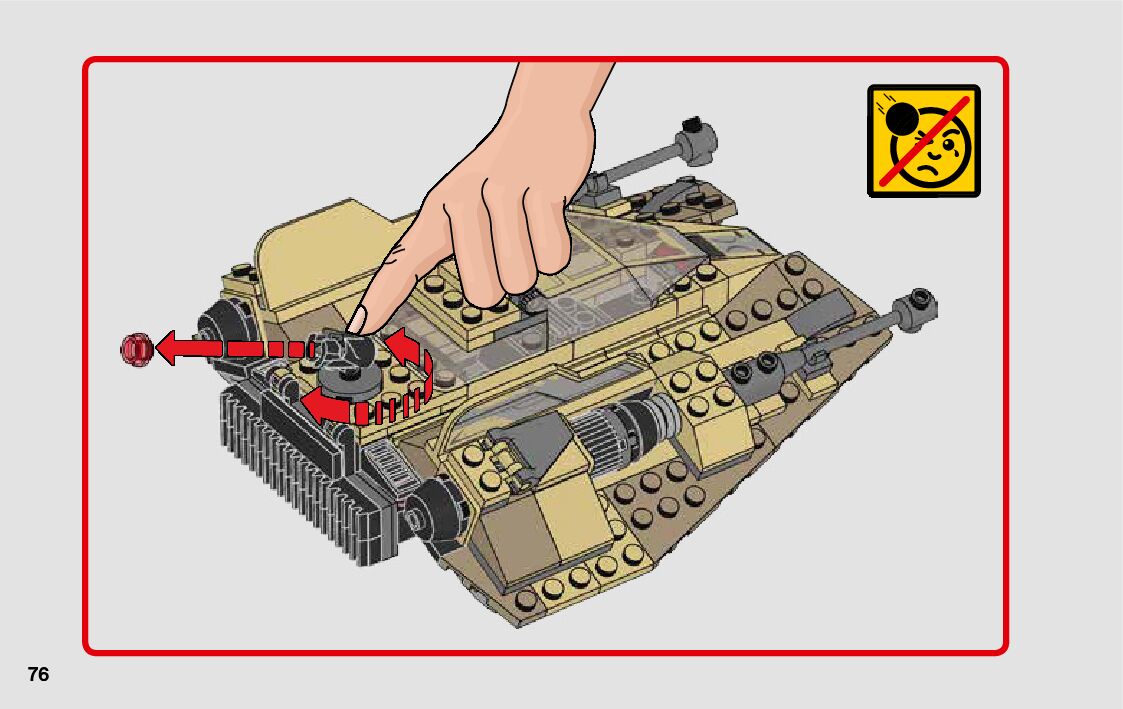 76