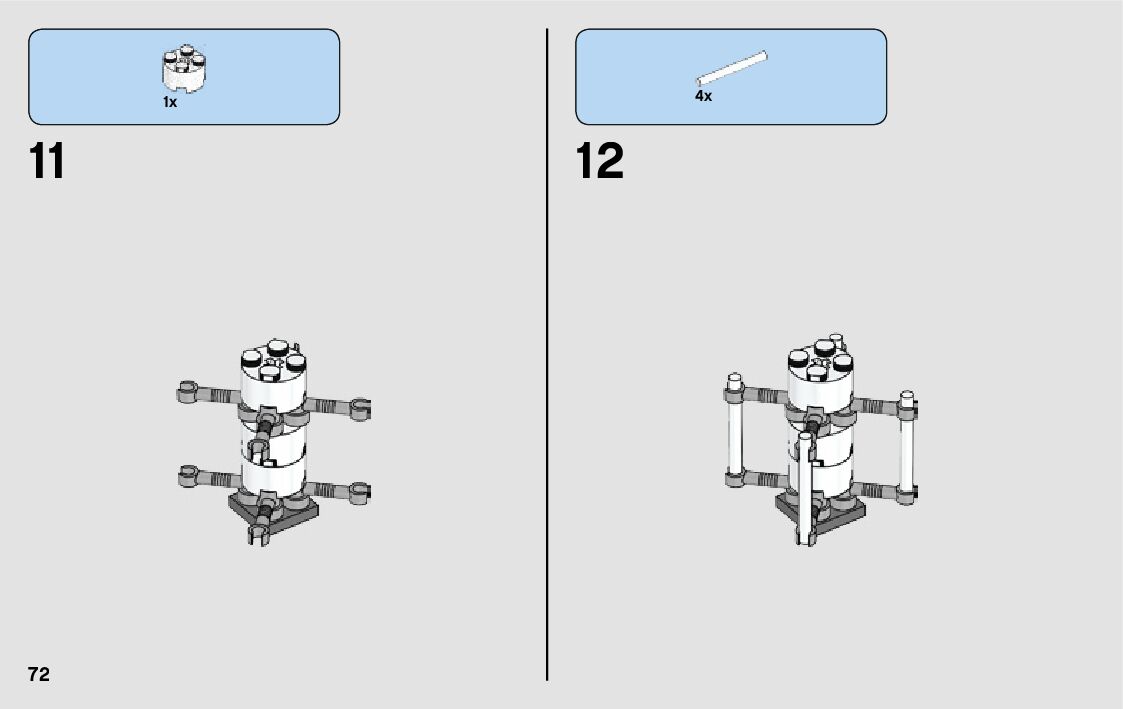 1x

11

4x

12

72