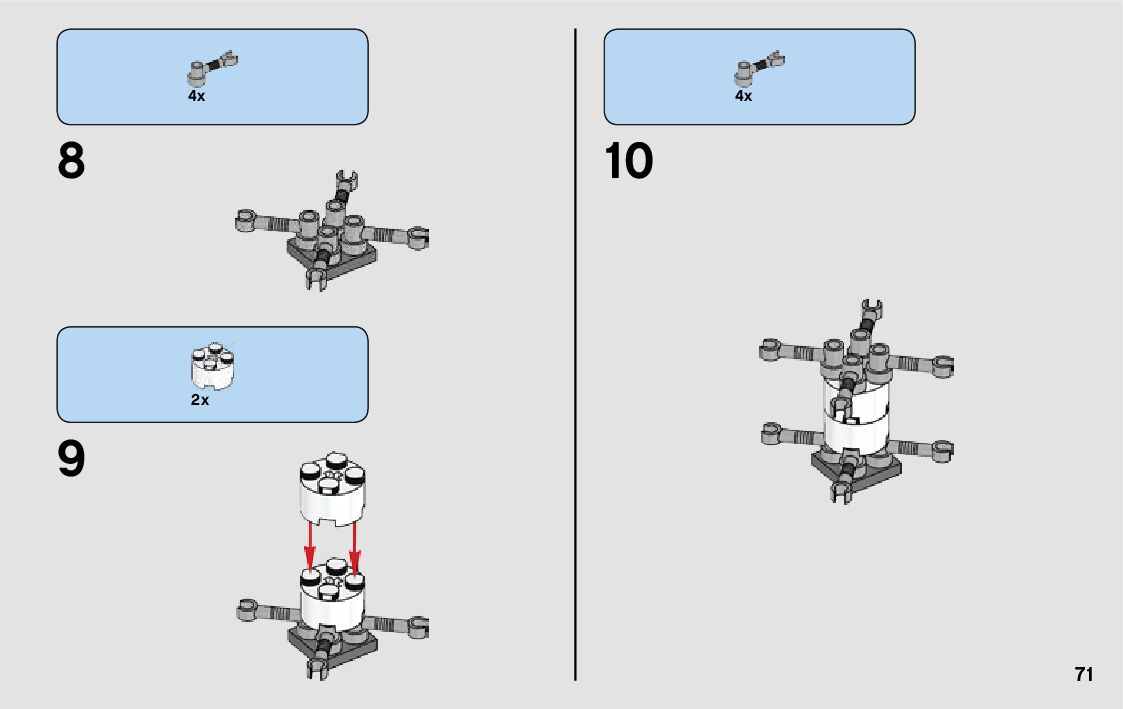 4x

8

2x

9

4x

10

71