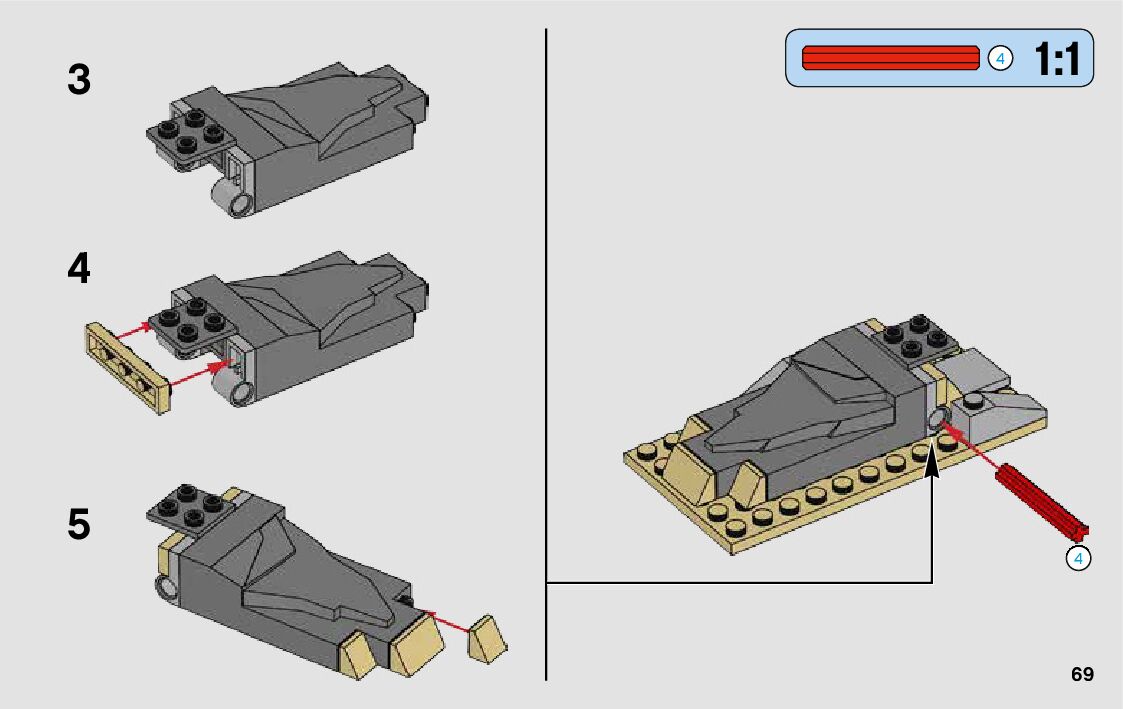 3

4

5

4 1:1

4

69