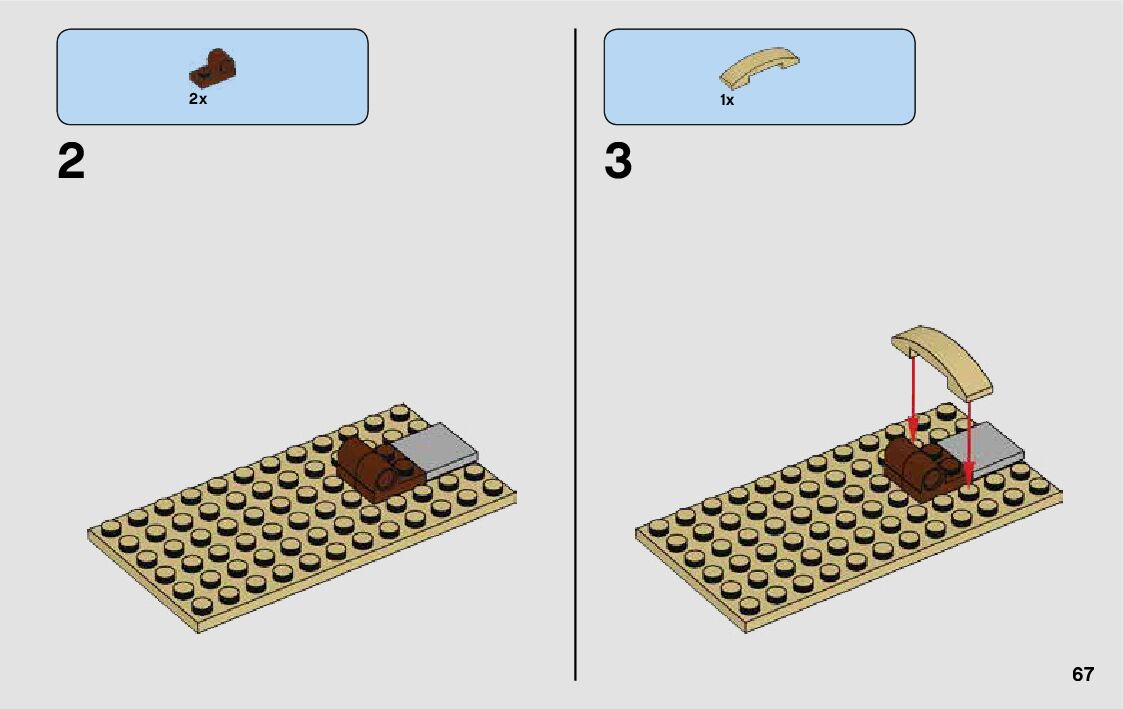 2x

2

1x

3

67