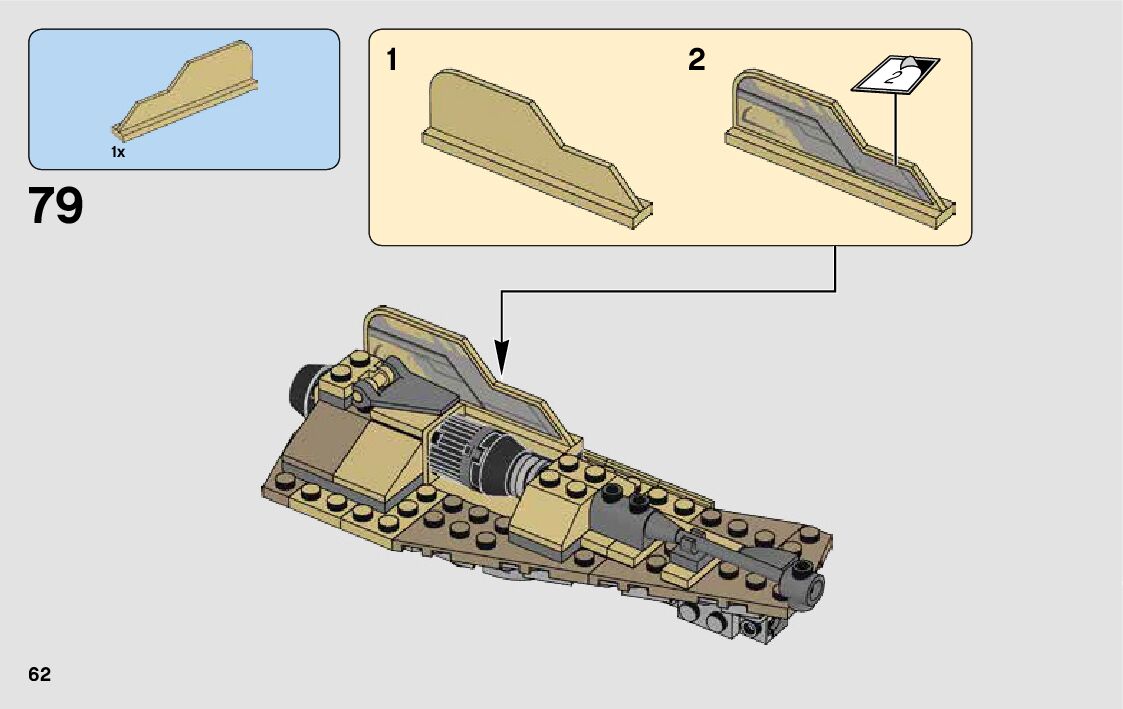 1x

79

1

2

2

62