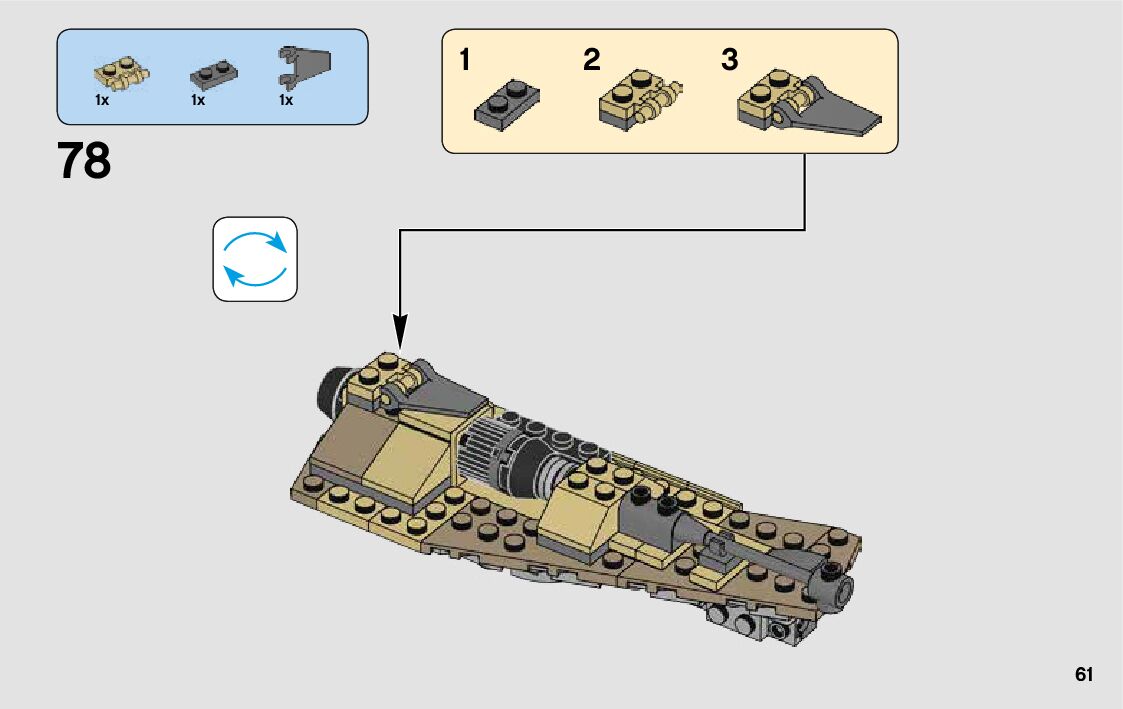 1x 1x 1x

78

1 2 3

61