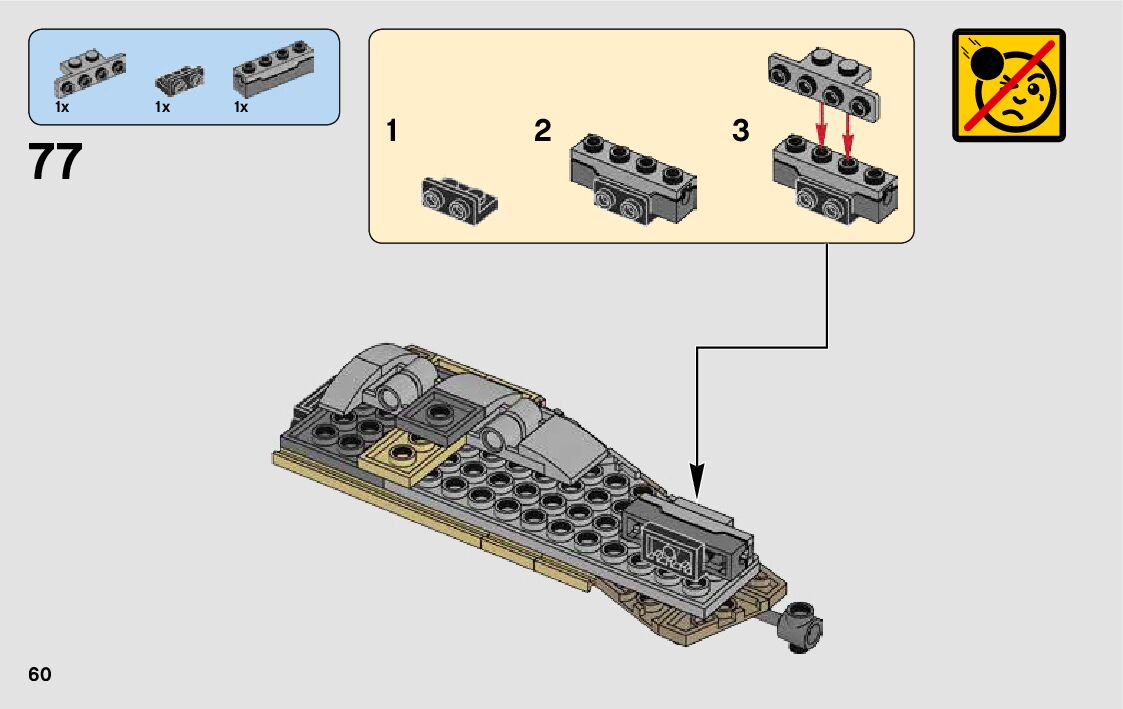 1x
1x
1x

77

1
2
3

60