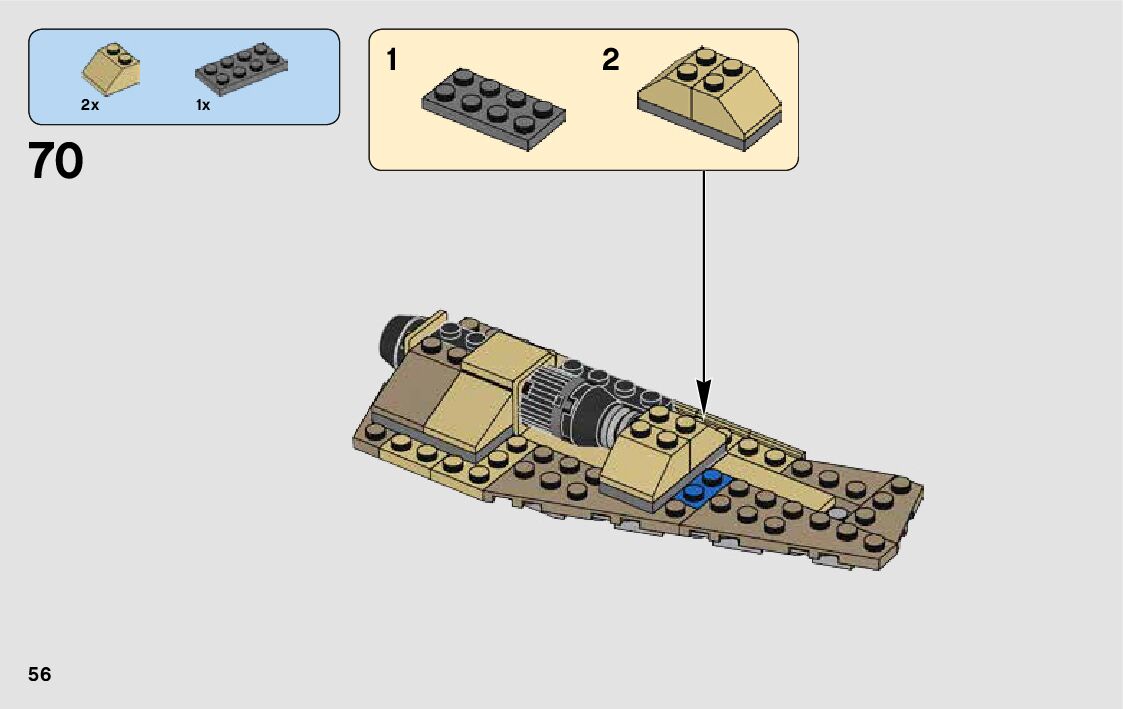 2x
1x

70

1
2

56