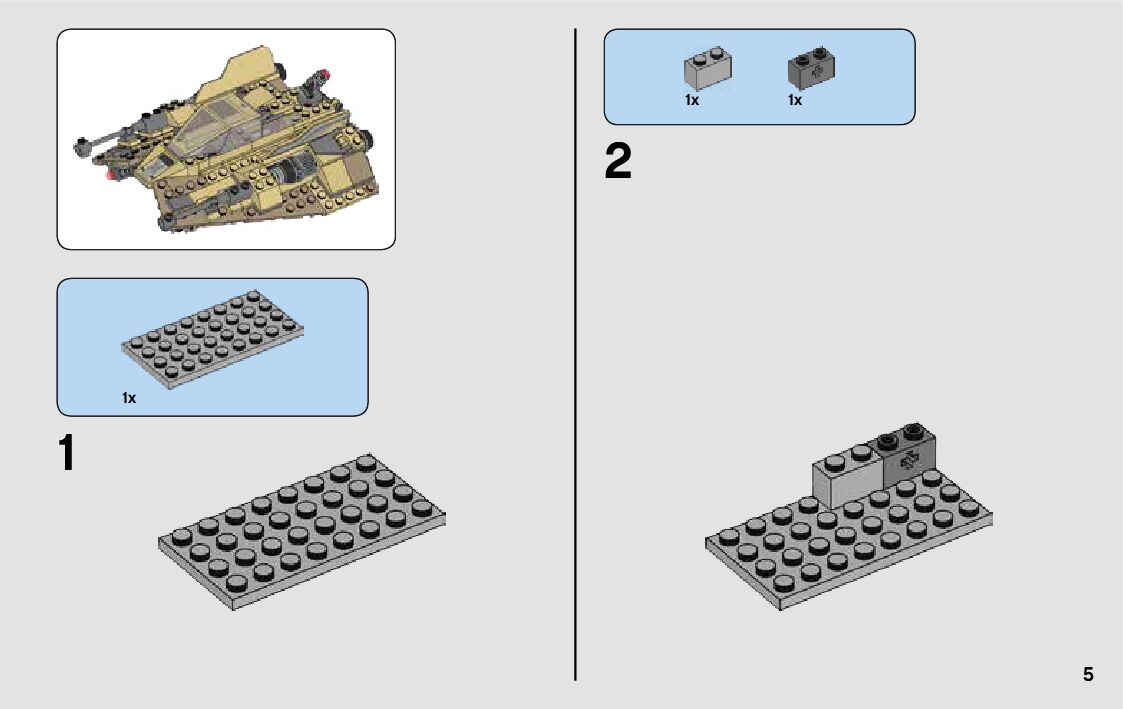 1x

1

1x 1x

2

5