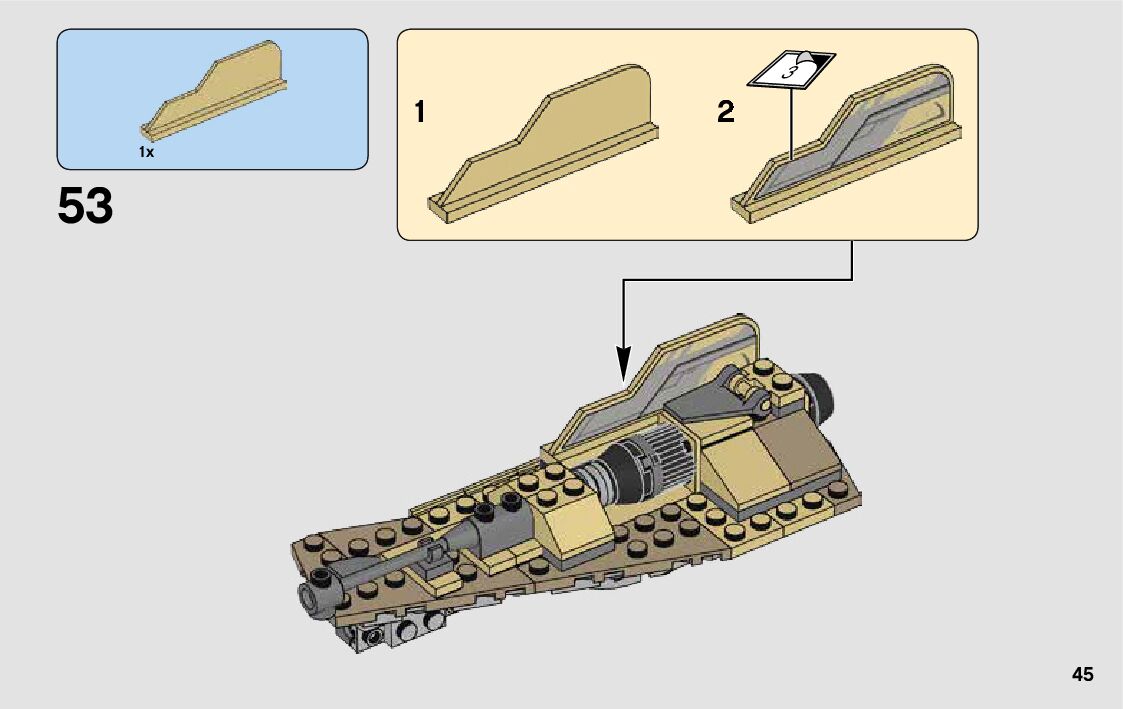 1x

53

1

2

3

45