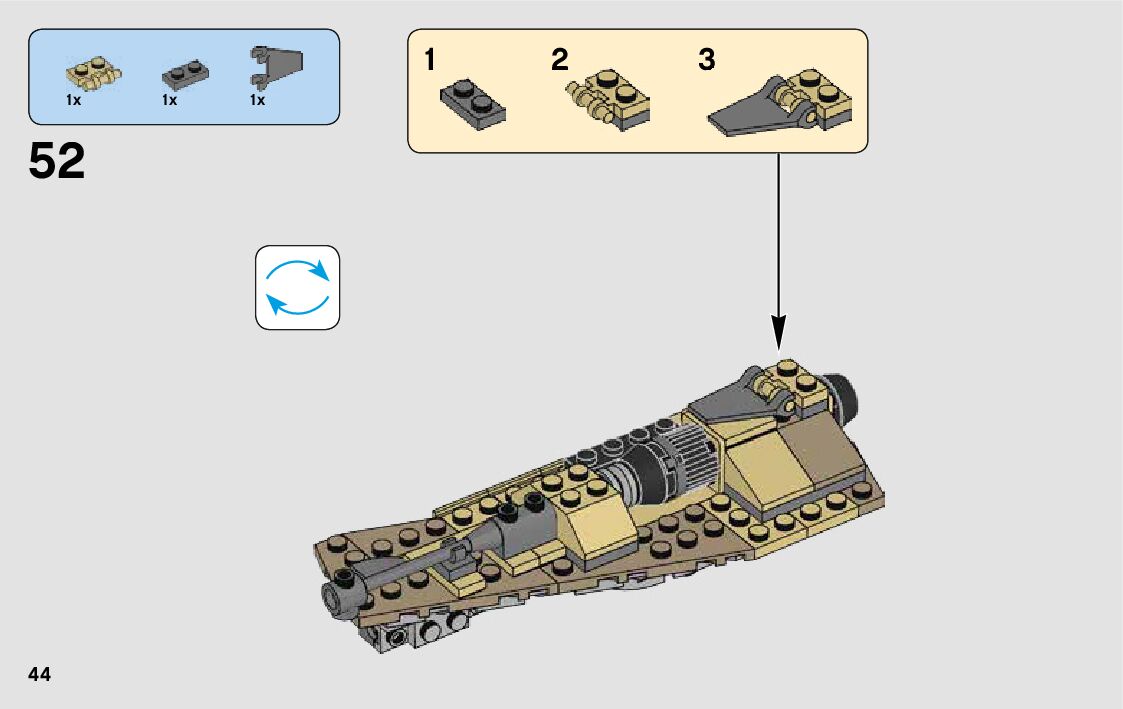 1x 1x 1x

52

1 2 3

44