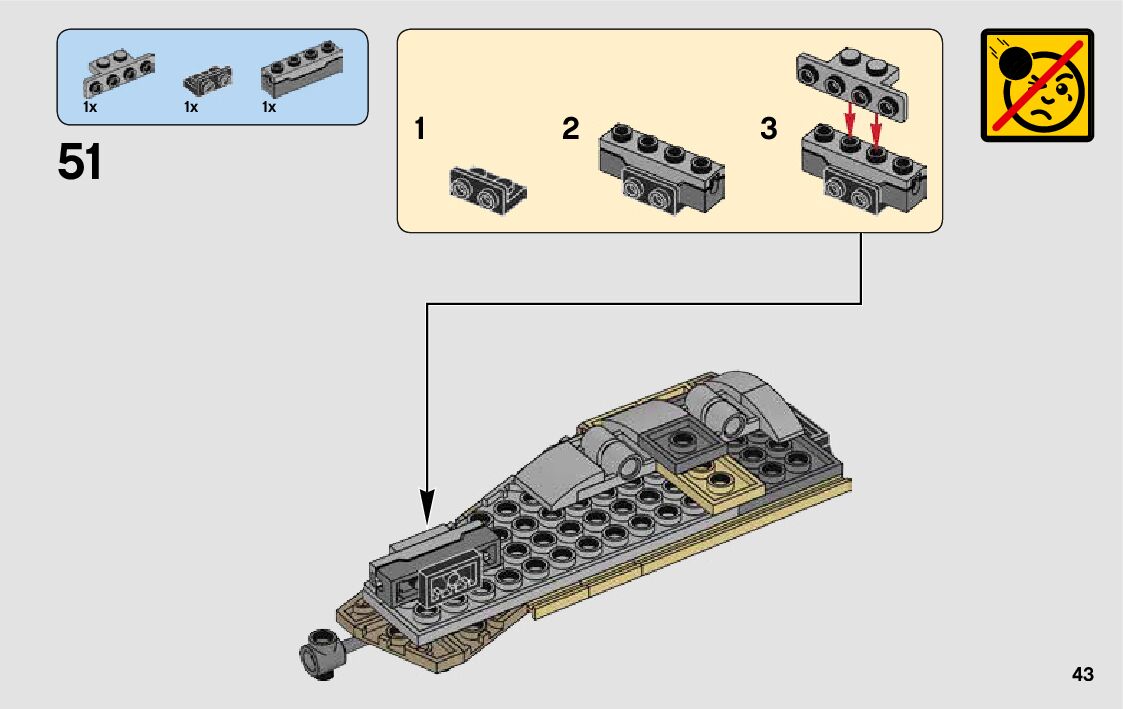 1x 1x 1x

51

1

2

3

43