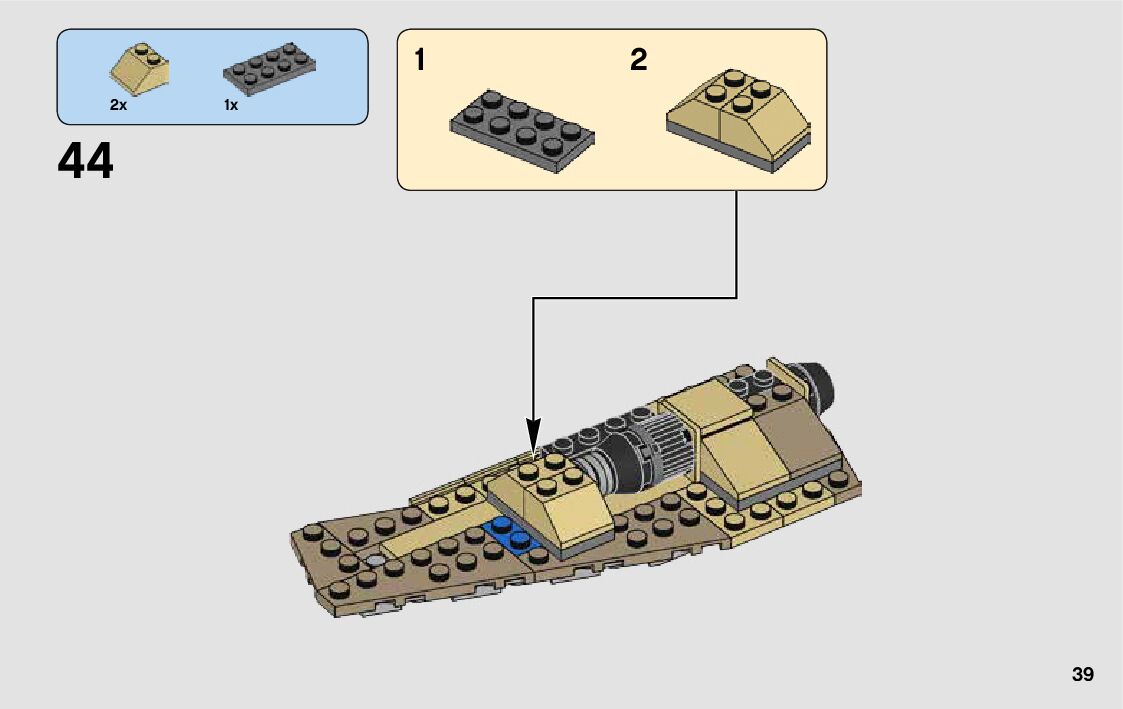 2x 1x

44

1 2

39