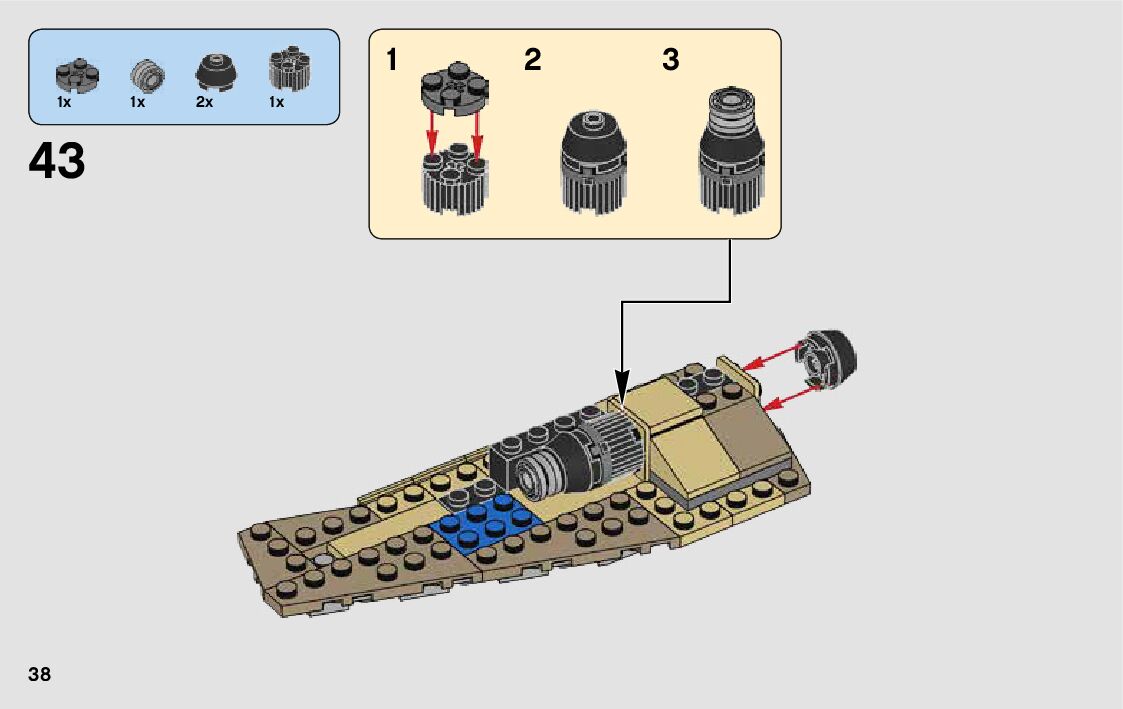 1x 1x 2x 1x

43

1 2 3

38