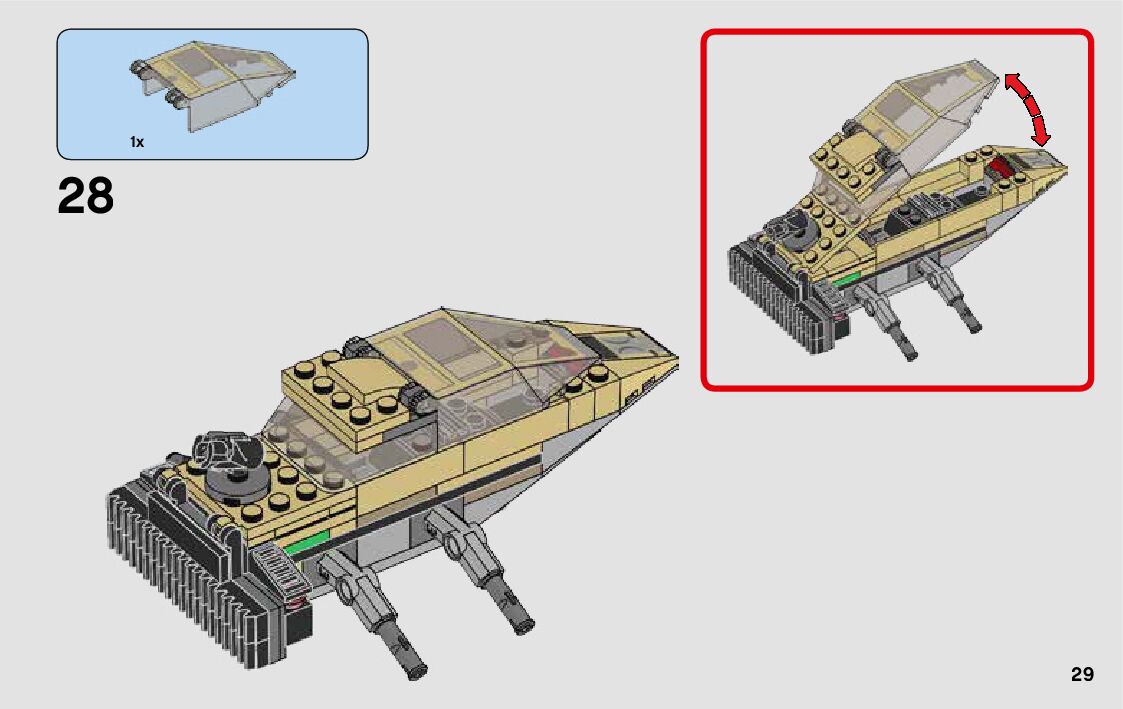 1x

28

29