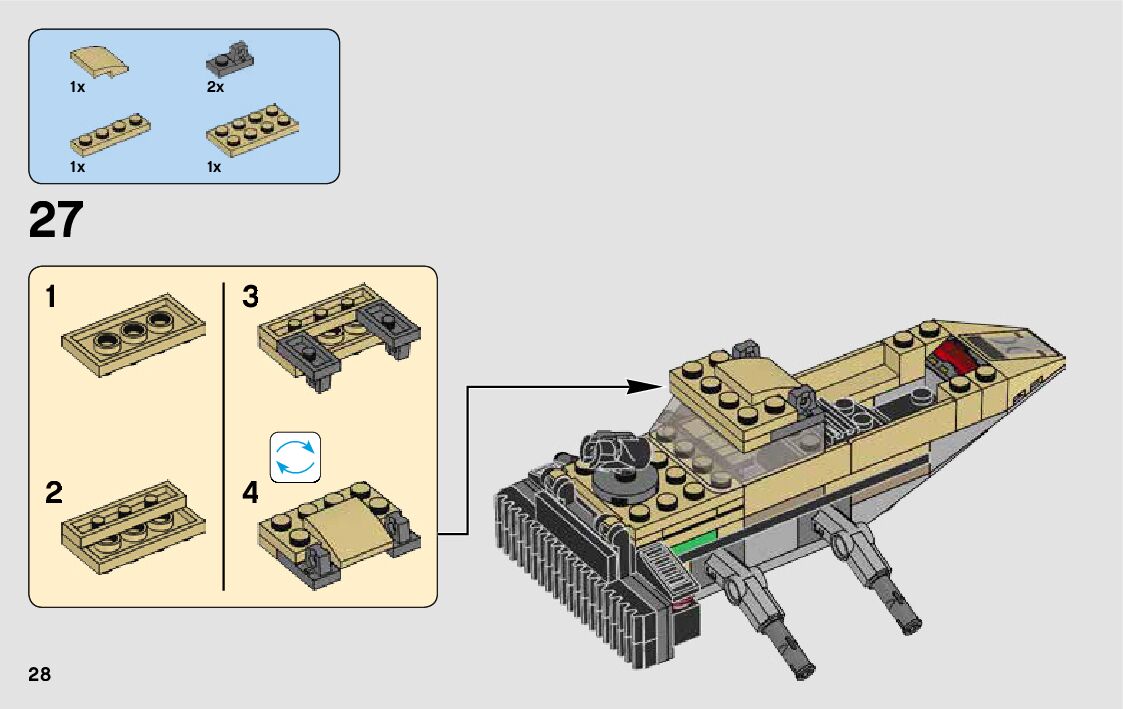 1x
2x
1x
1x

27

1
2
3
4

28