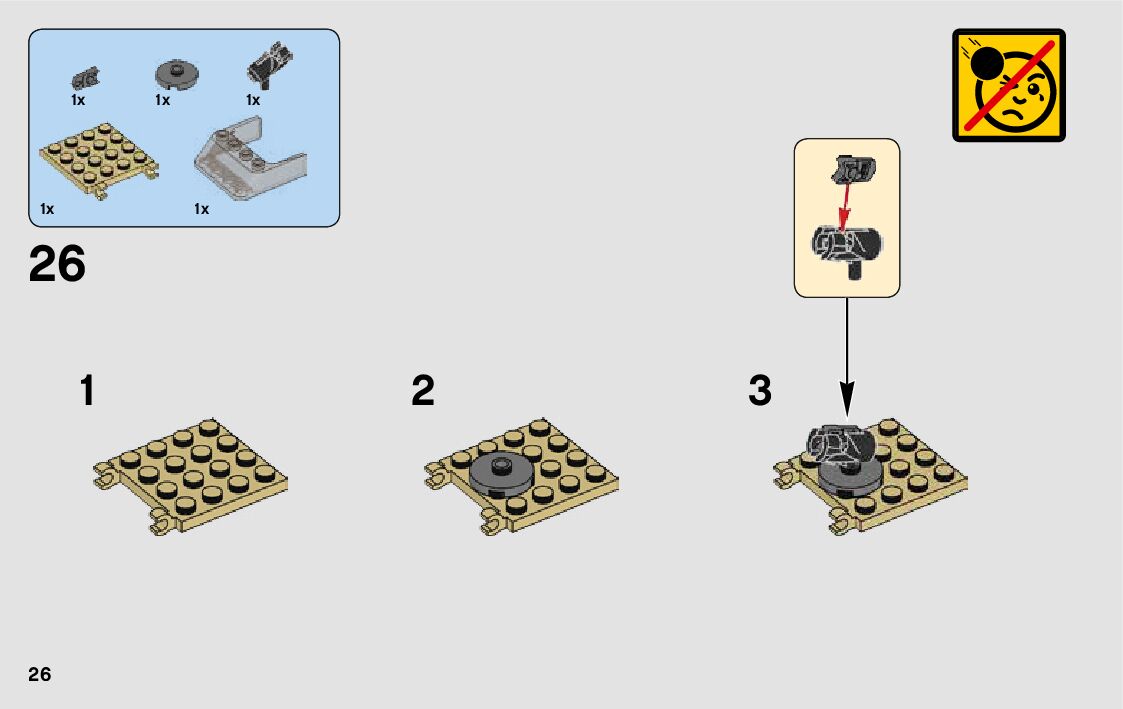 1x 1x 1x

1x 1x

26

1

2

3

26