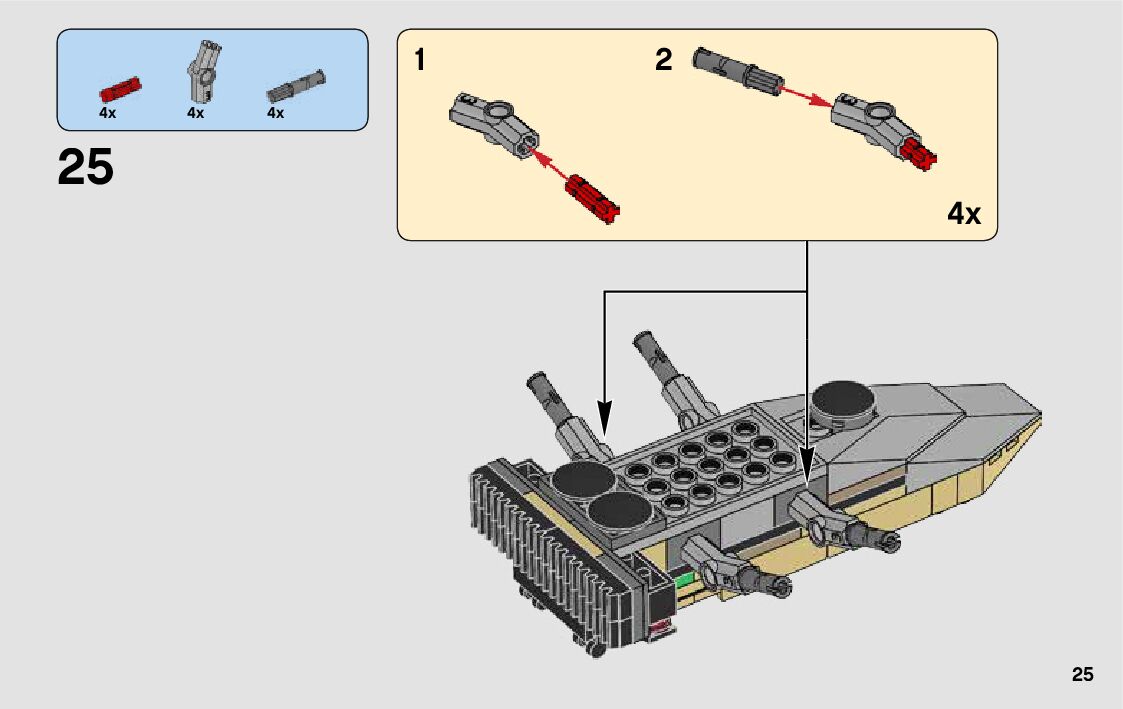 4x 4x 4x

25

1

2

4x

25