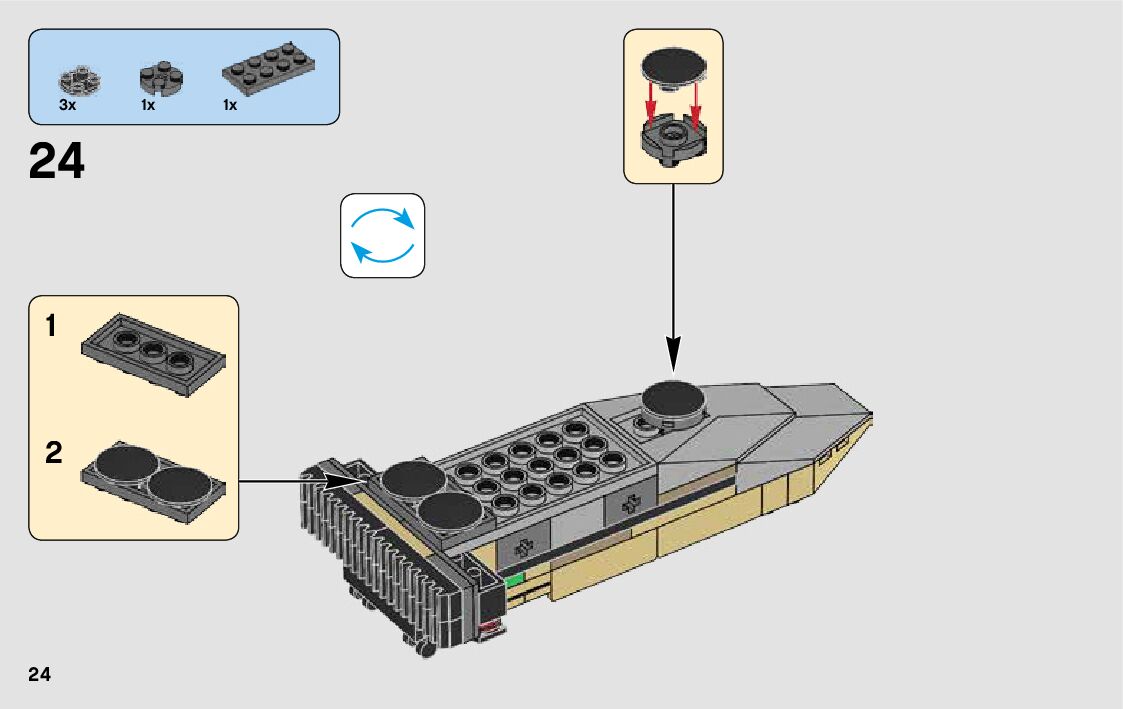 3x 1x 1x

24

1

2

24