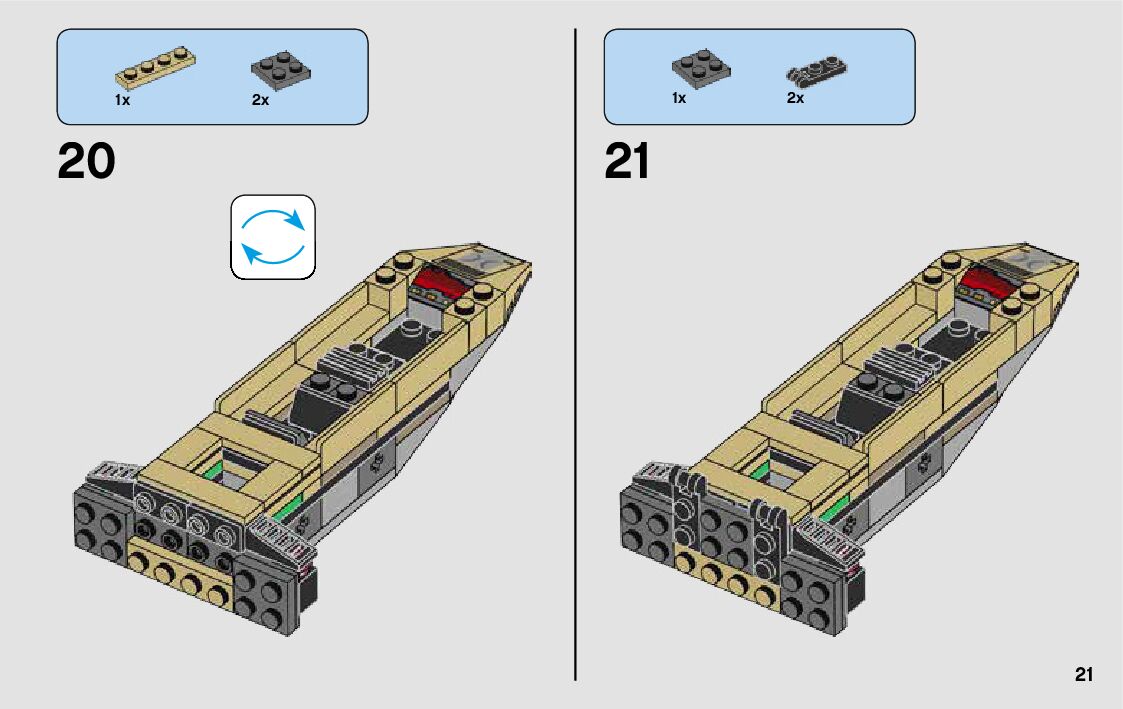 1x 2x

20

1x 2x

21

21