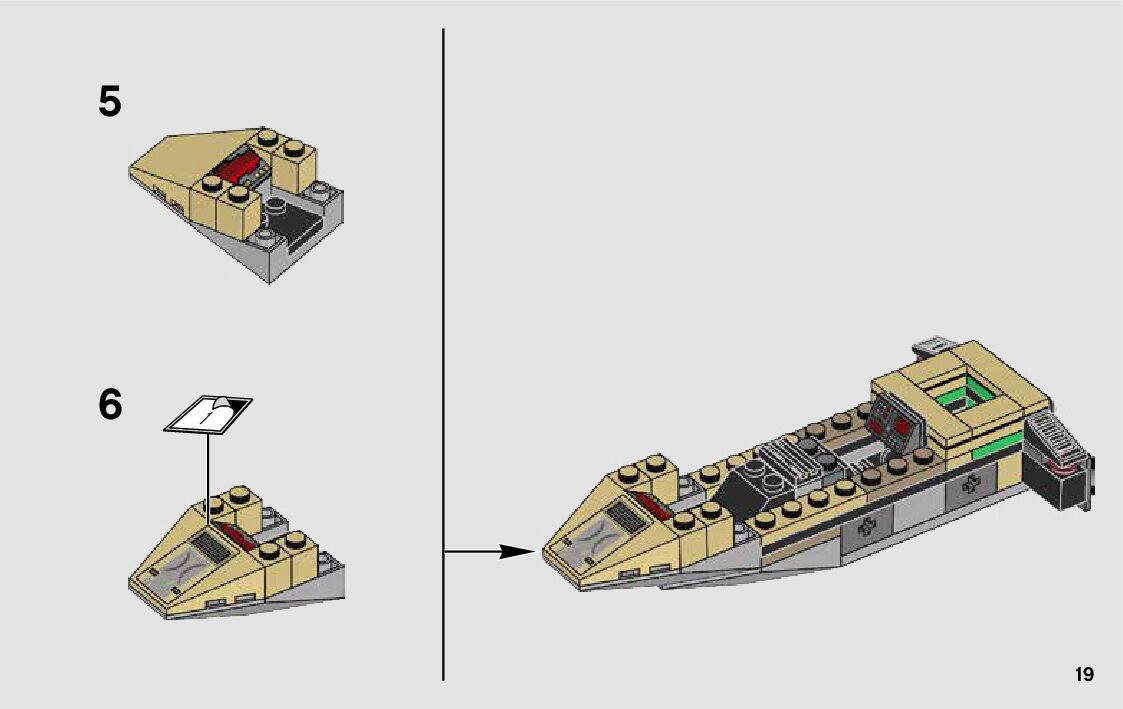 5

6

1

19