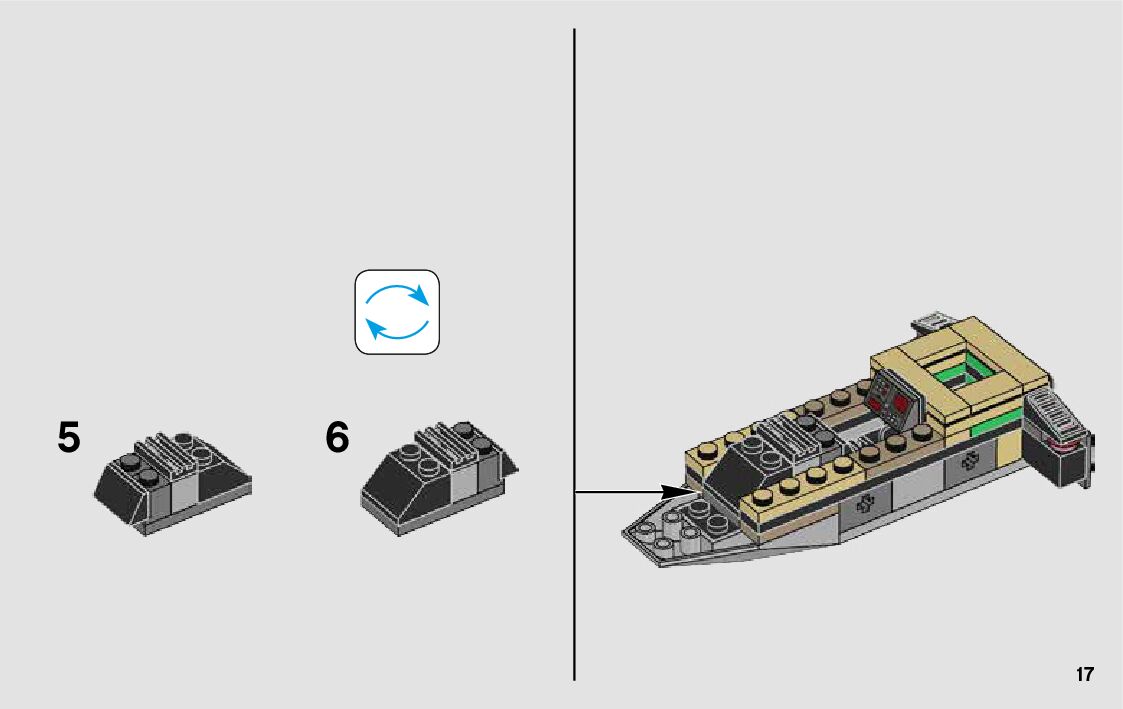 5

6

17