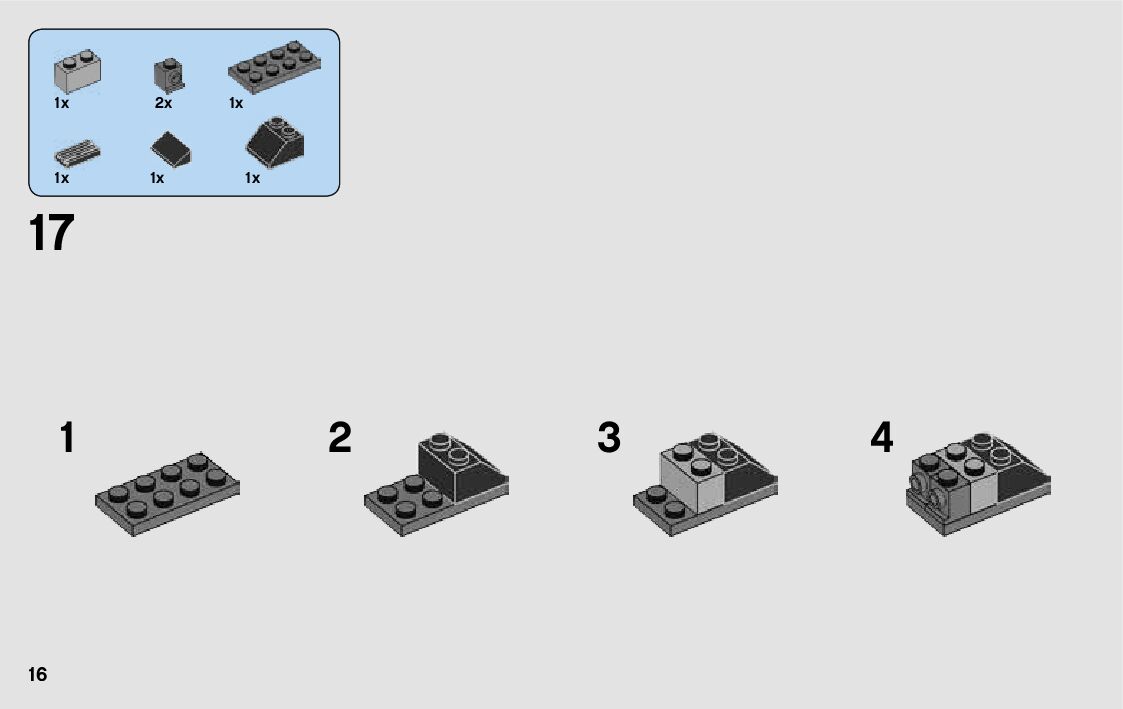 1x
2x
1x
1x
1x
1x

17

1
2
3
4

16