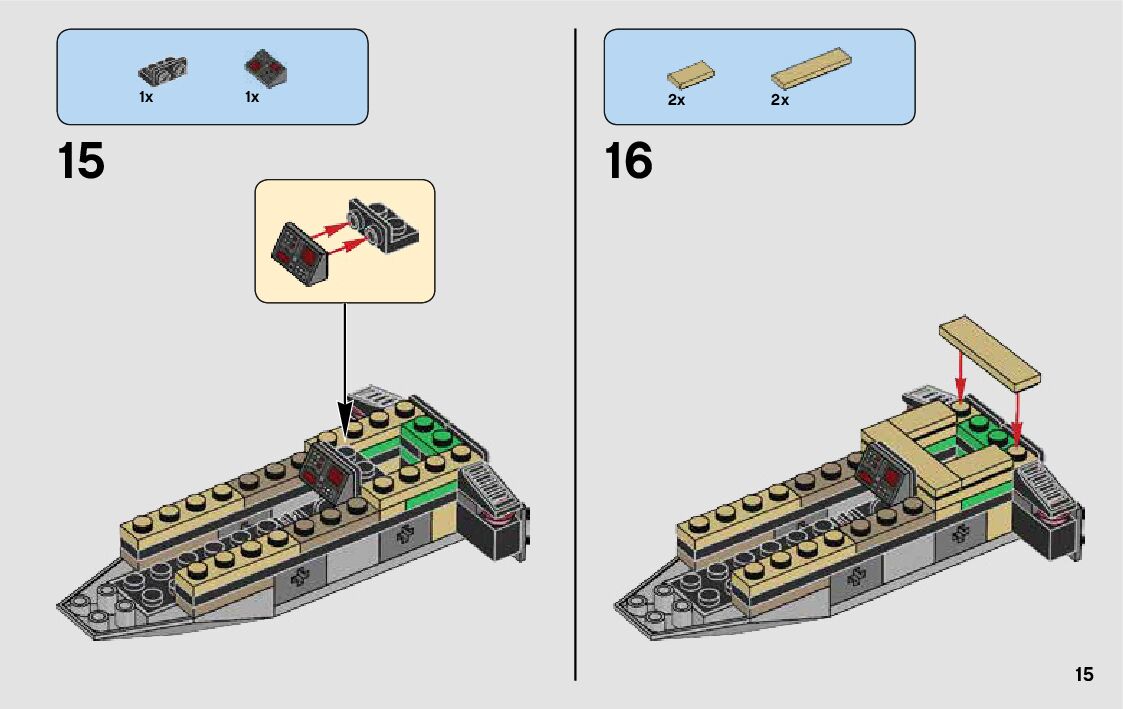 1x 1x

15

2x 2x

16

15