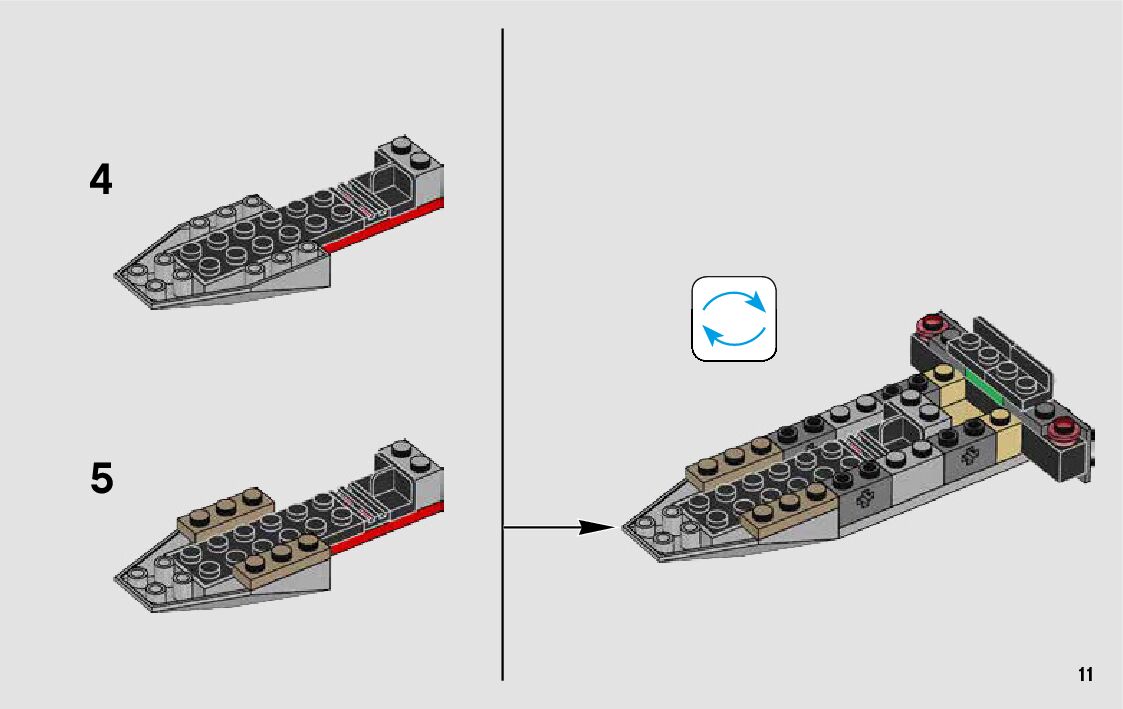 4

5

11