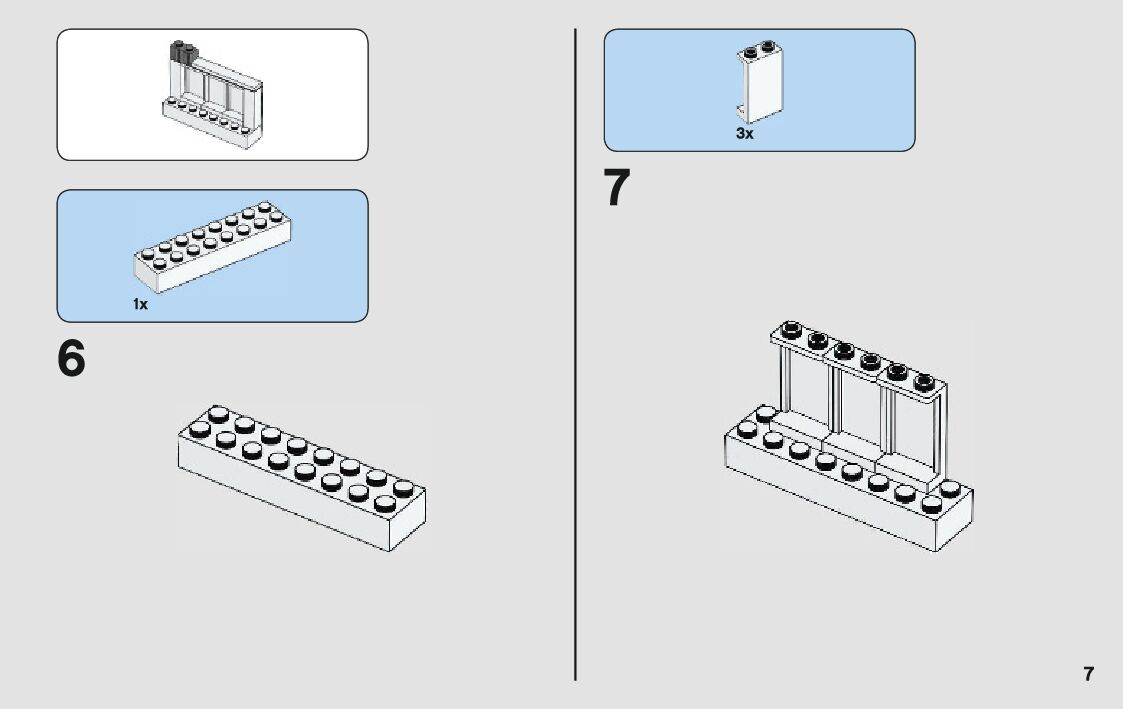 1x

6

3x

7

7