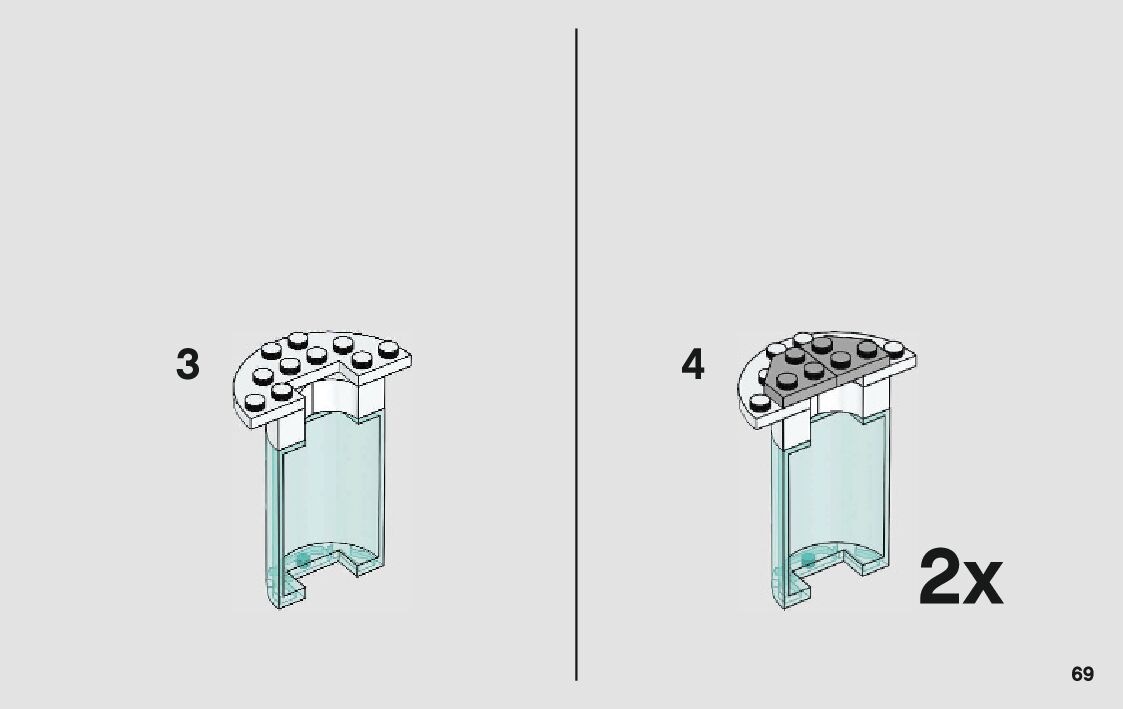 3

4

2x

69