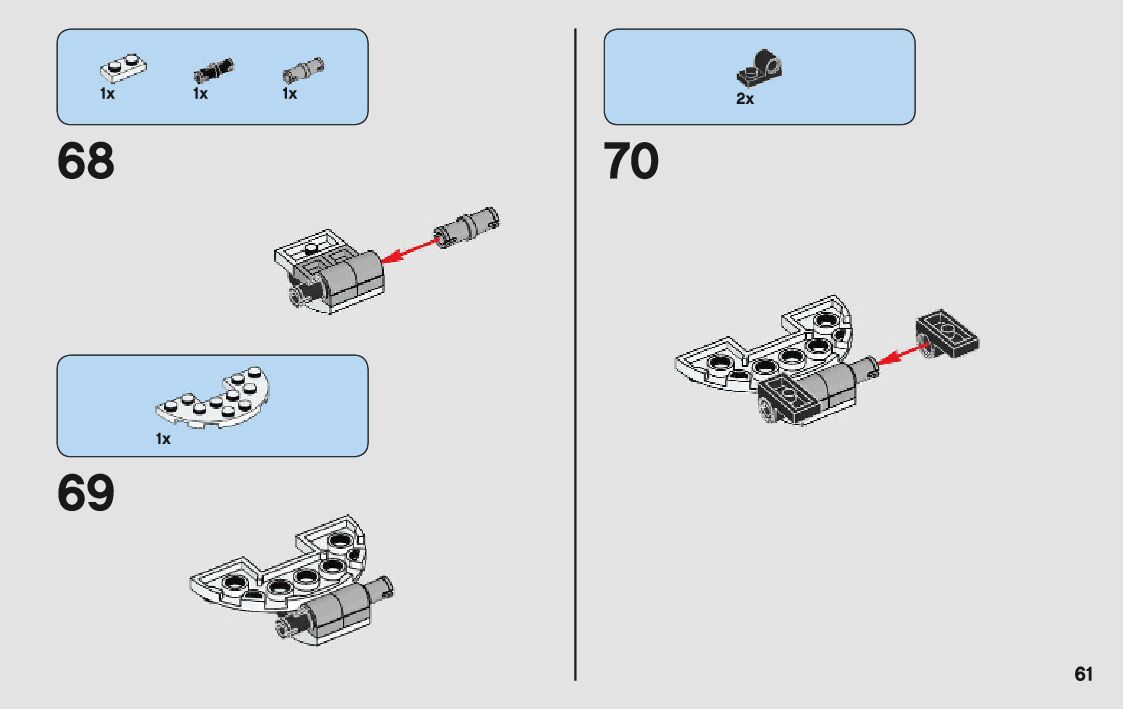 1x 1x 1x

68

1x

69

2x

70

61