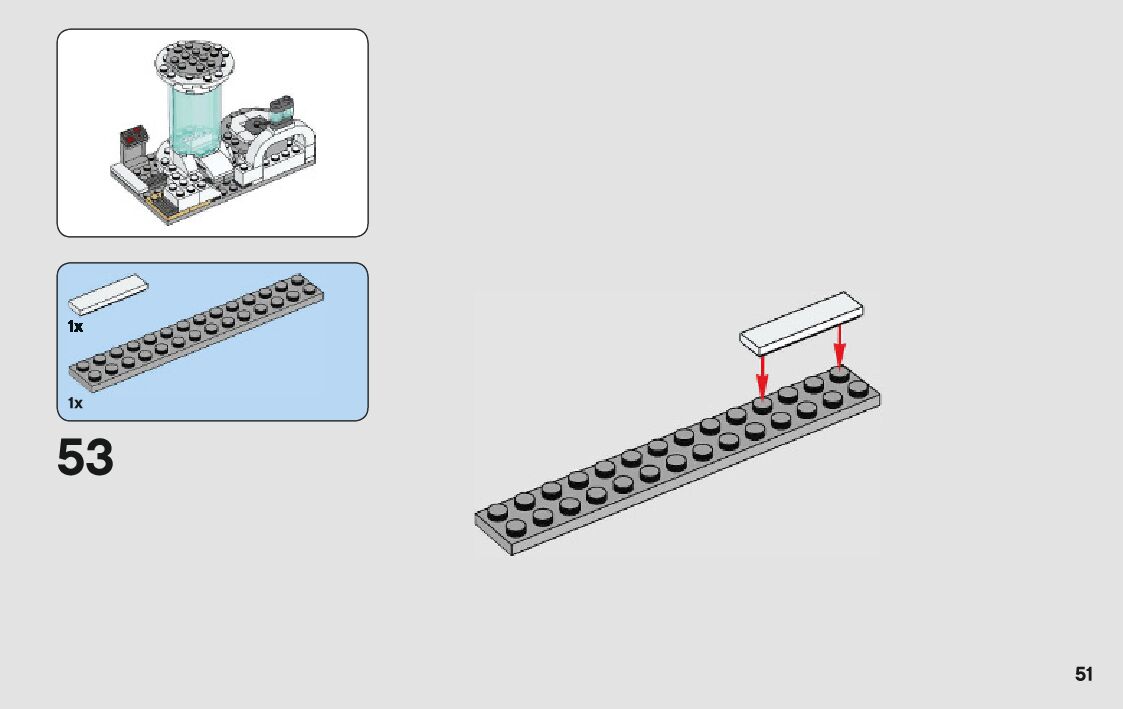 1x

1x

53

51