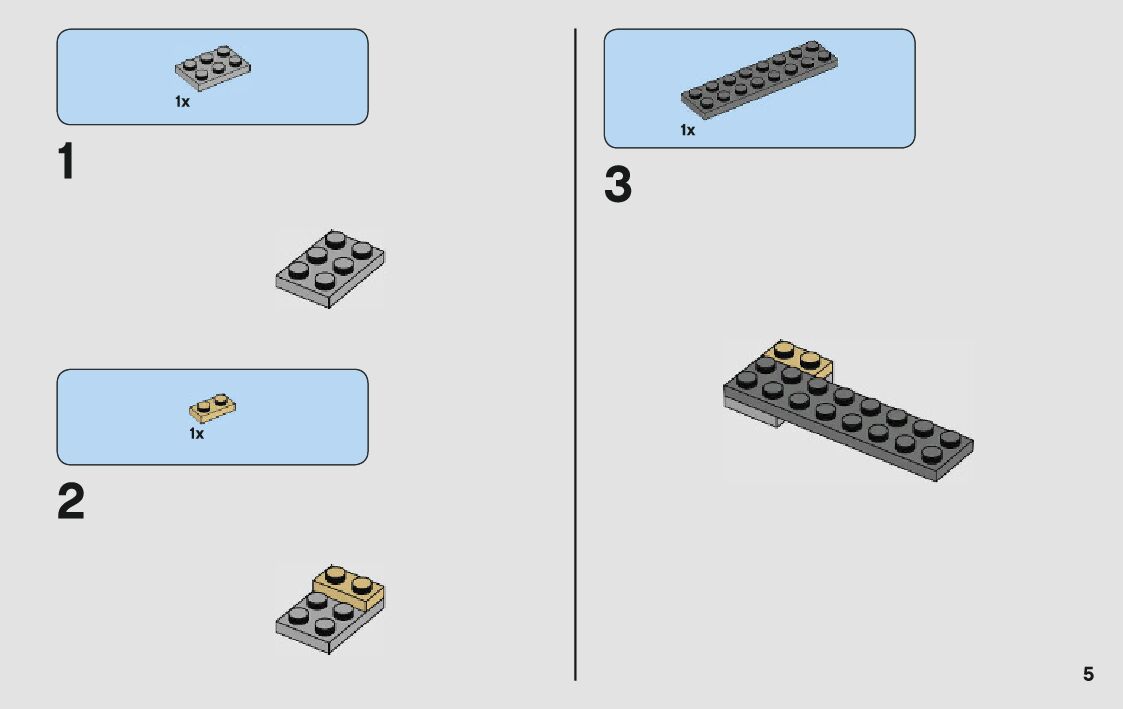 1x

1

1x

2

1x

3

5