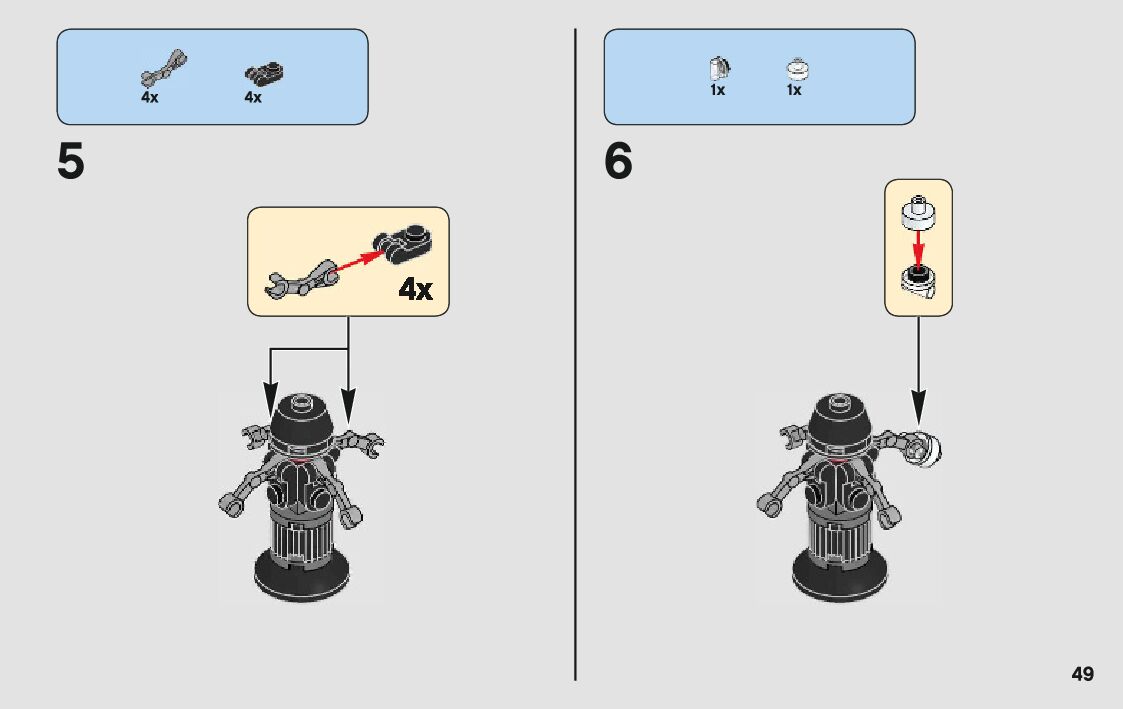 4x 4x

5

4x

1x 1x

6

49