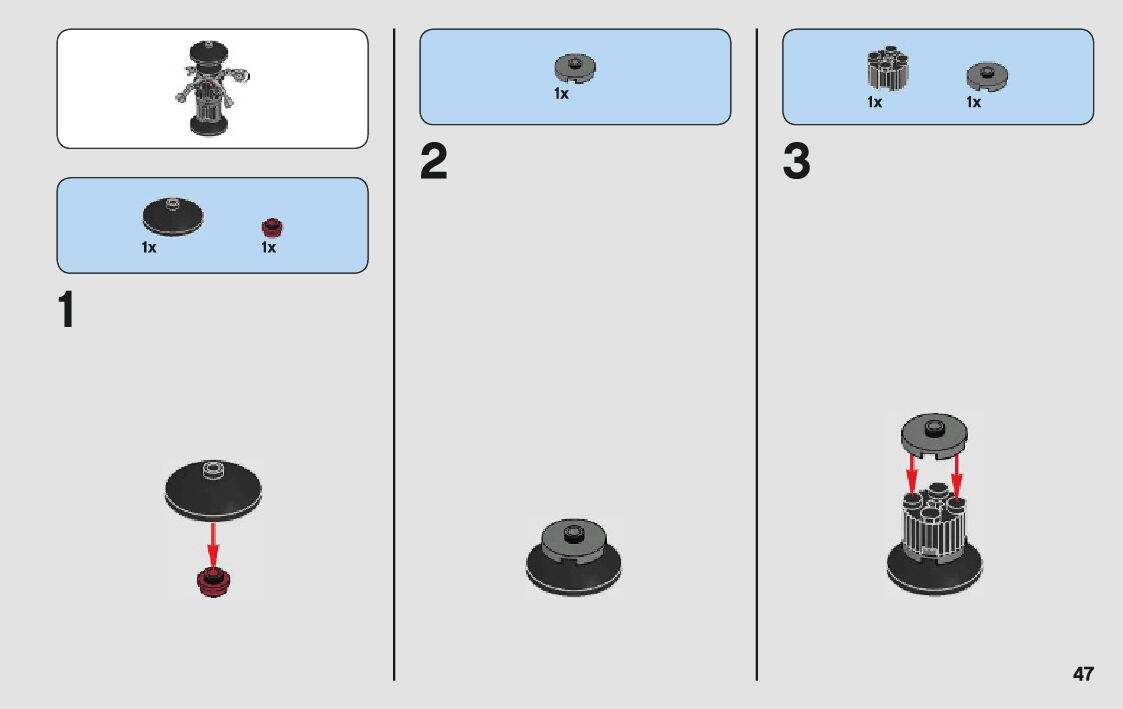 1x 1x

1

1x

2

1x 1x

3

47