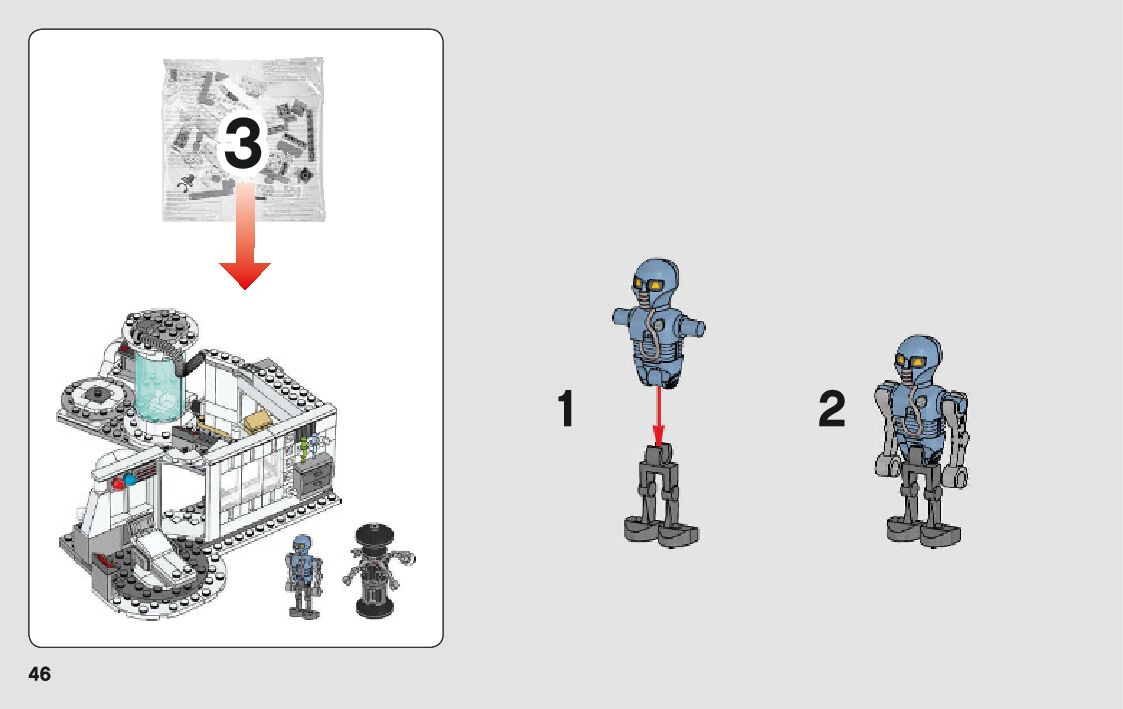 3

1

2

46